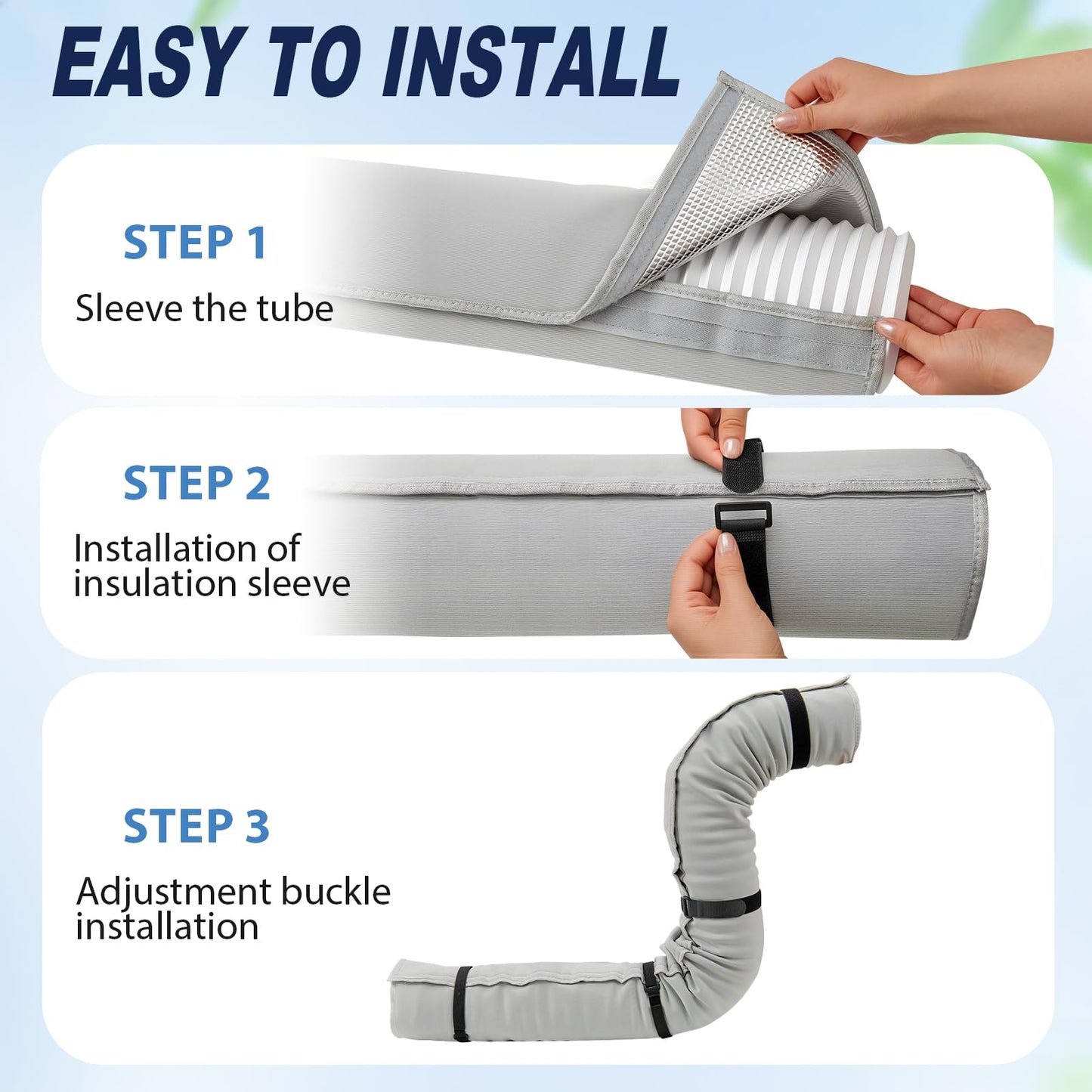 EASY TO INSTALL

STEP 1

Sleeve the tube

STEP 2

Installation of insulation sleeve

STEP 3

Adjustment buckle installation