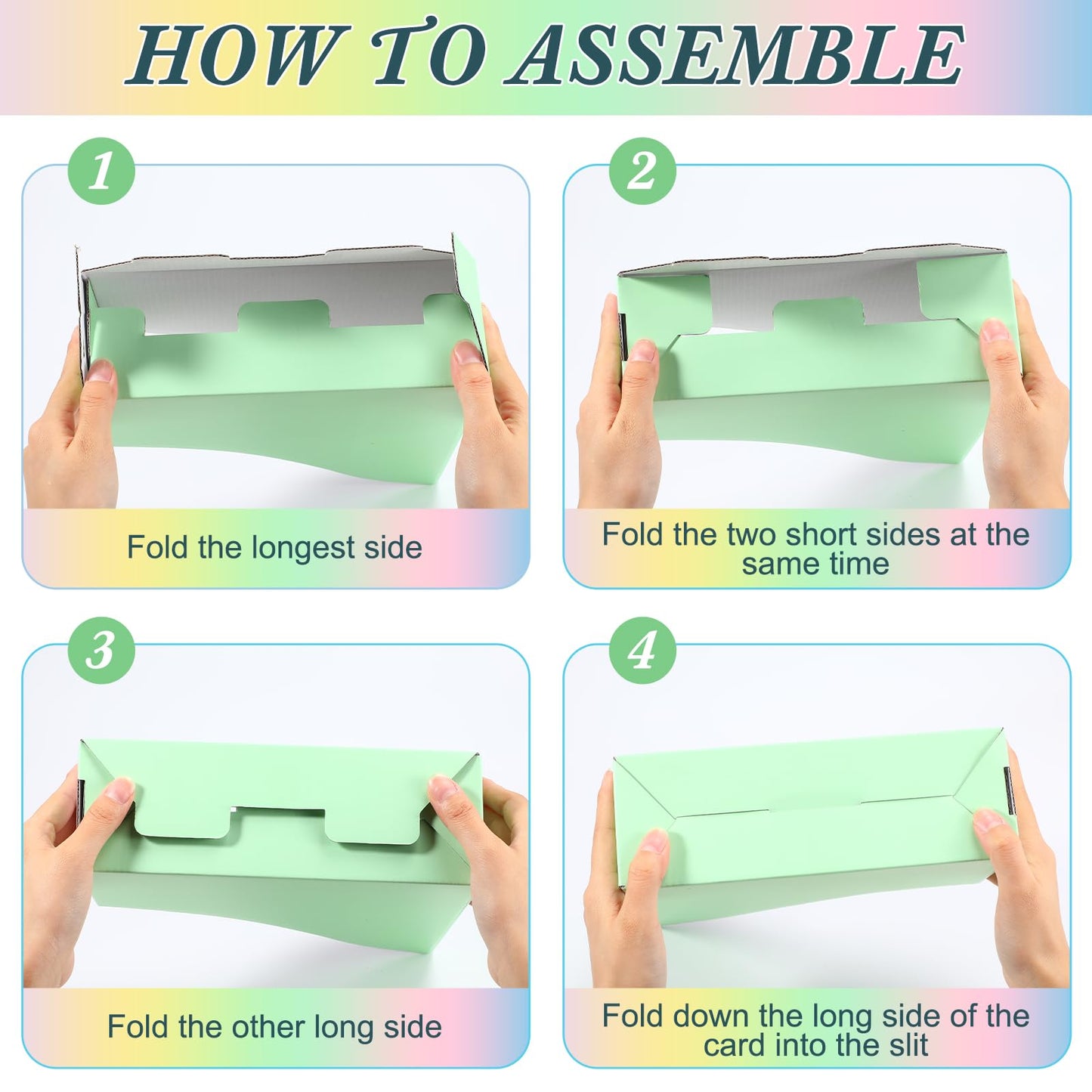 HOW TO ASSEMBLE

1

Fold the longest side

2

Fold the two short sides at the same time

3

Fold the other long side

4

Fold down the long side of the card into the slit