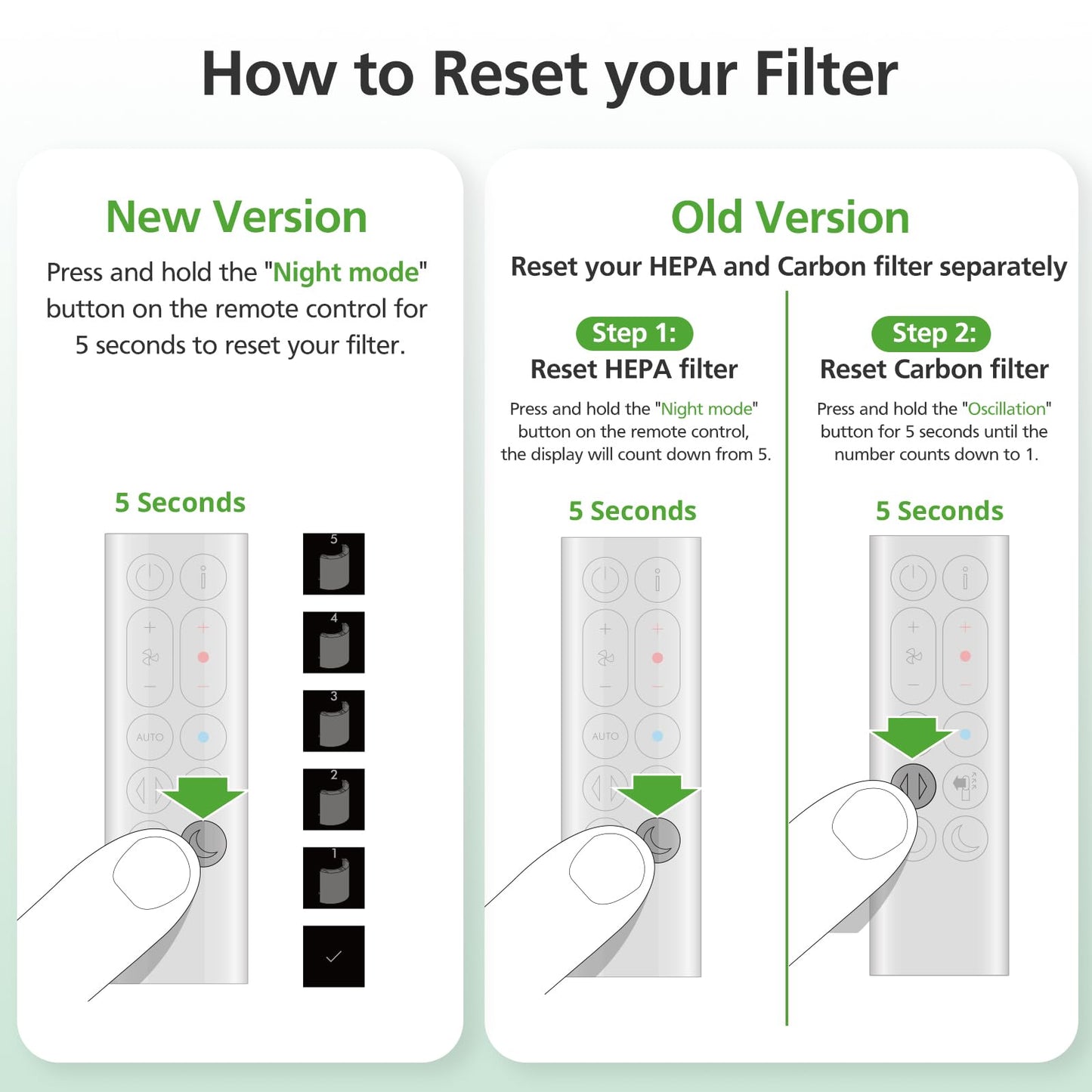 How to Reset your Filter

New Version

Press and hold the "Night mode" button on the remote control for 5 seconds to reset your filter.

5 Seconds

AUTO

5

4

3

2

1

Old Version

Reset your HEPA and Carbon filter separately

Step 1:
Reset HEPA filter

Press and hold the "Night mode" button on the remote control, the display will count down from 5.

5 Seconds

AUTO

Step 2:
Reset Carbon filter

Press and hold the "Oscillation" button for 5 seconds until the number counts down to 1.

5 Seconds