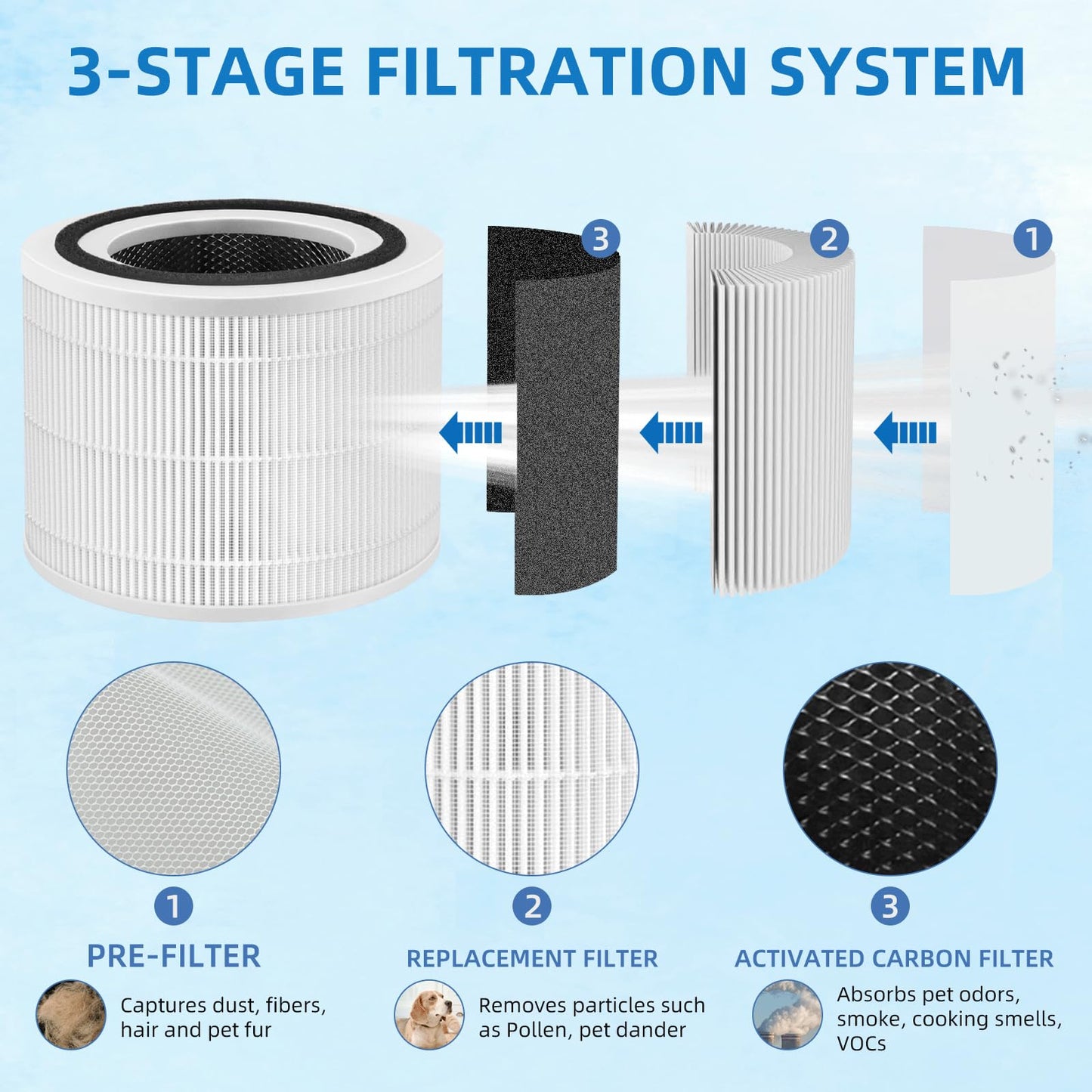 3-STAGE FILTRATION SYSTEM

3

2

1

1

PRE-FILTER

Captures dust, fibers, hair and pet fur

2

REPLACEMENT FILTER

Removes particles such as Pollen, pet dander

3

ACTIVATED CARBON FILTER

Absorbs pet odors, smoke, cooking smells, VOCs