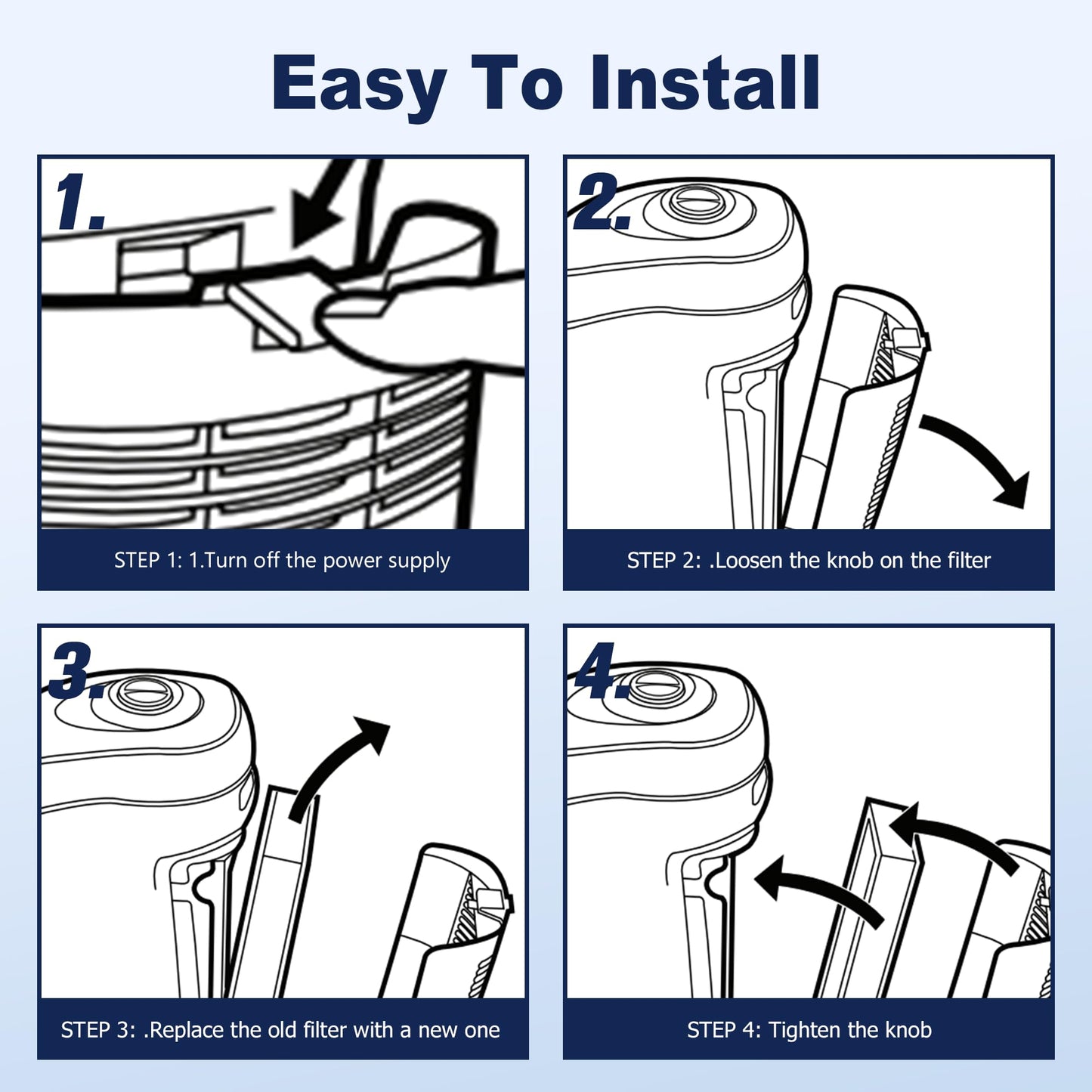 Easy To Install

1.

STEP 1: 1.Turn off the power supply

2.

STEP 2: .Loosen the knob on the filter

3.

STEP 3: .Replace the old filter with a new one

4.

STEP 4: Tighten the knob