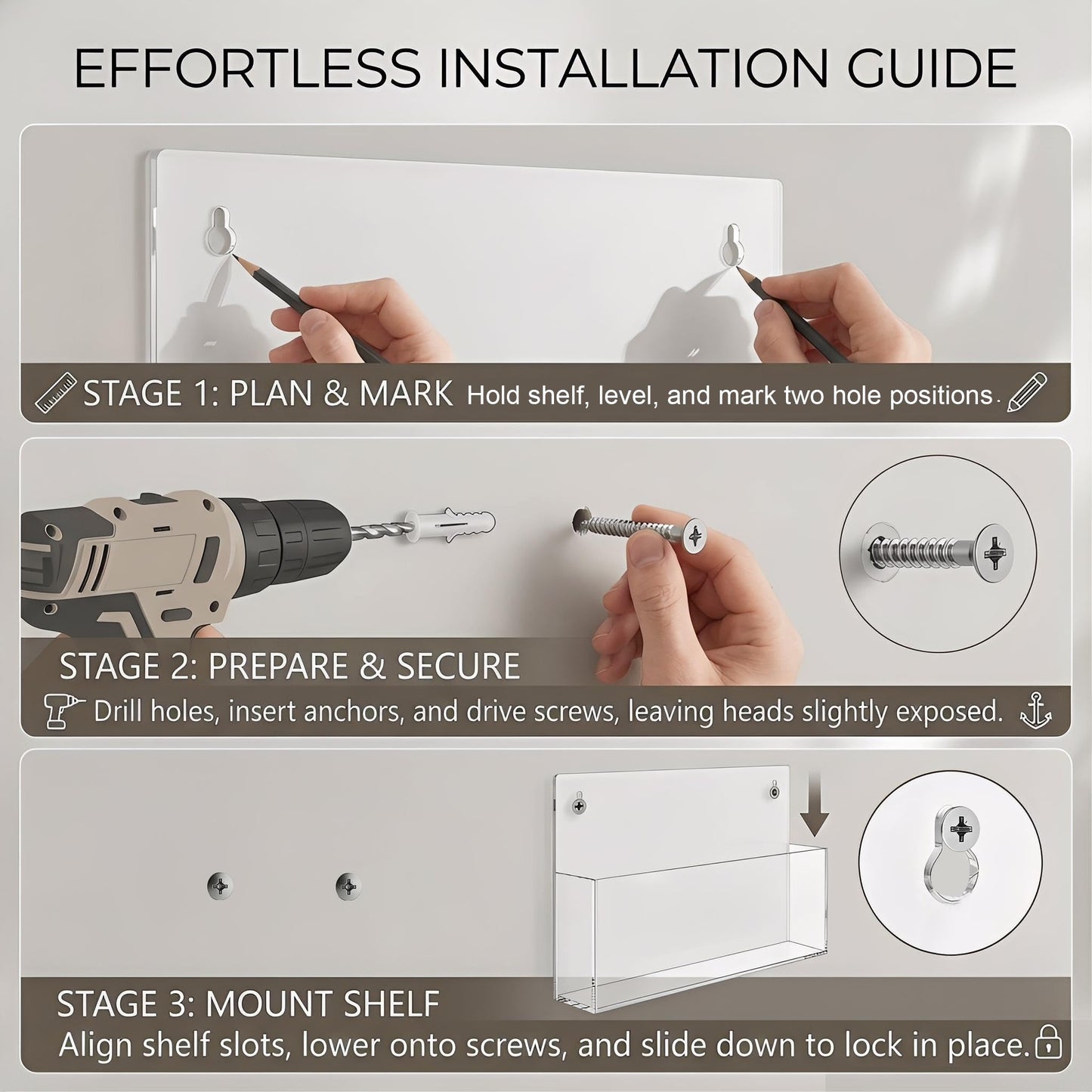 EFFORTLESS INSTALLATION GUIDE

STAGE 1: PLAN & MARK Hold shelf, level, and mark two hole positions.

STAGE 2: PREPARE & SECURE

Drill holes, insert anchors, and drive screws, leaving heads slightly exposed.

STAGE 3: MOUNT SHELF

Align shelf slots, lower onto screws, and slide down to lock in place.