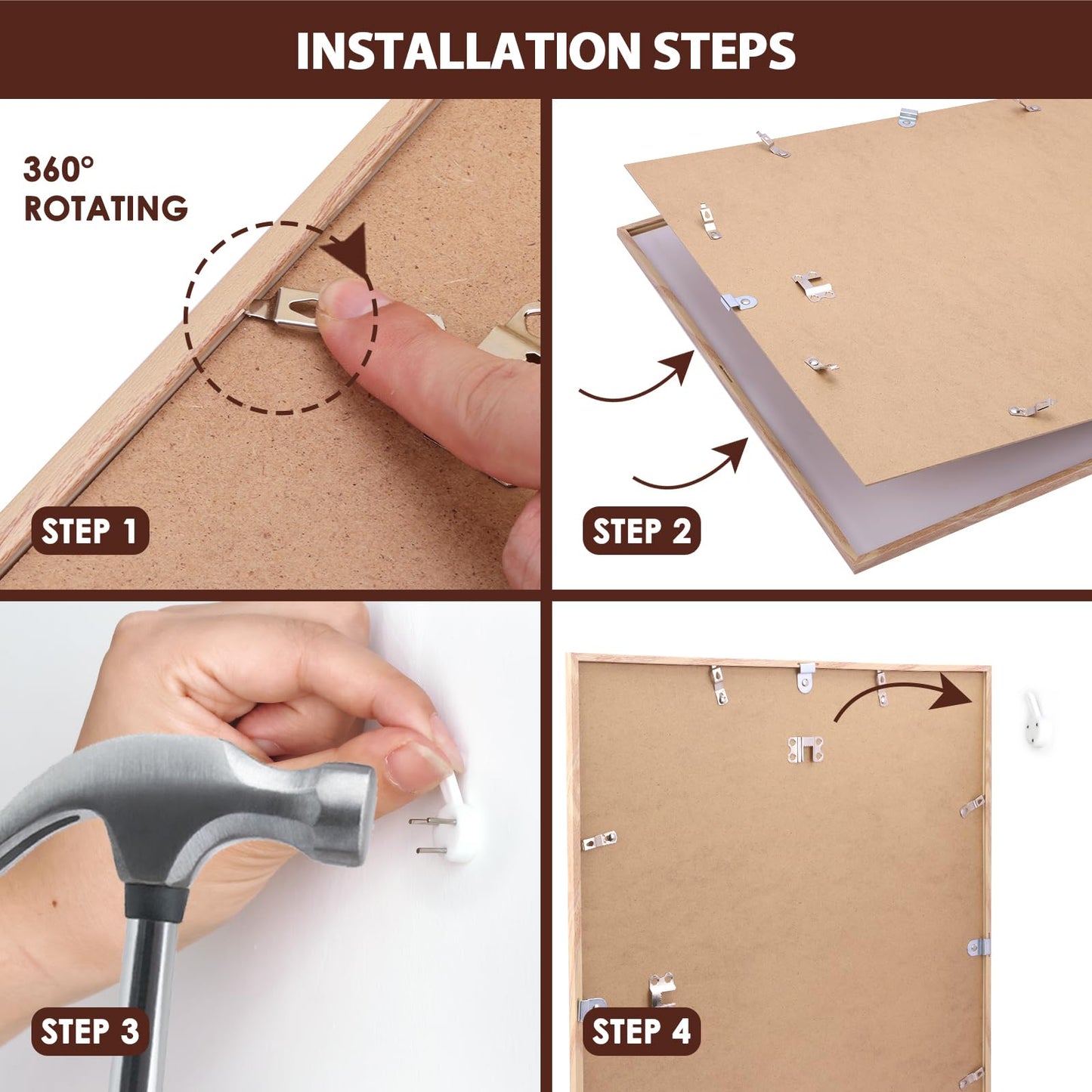 INSTALLATION STEPS

360° ROTATING

STEP 1

STEP 2

STEP 3

STEP 4