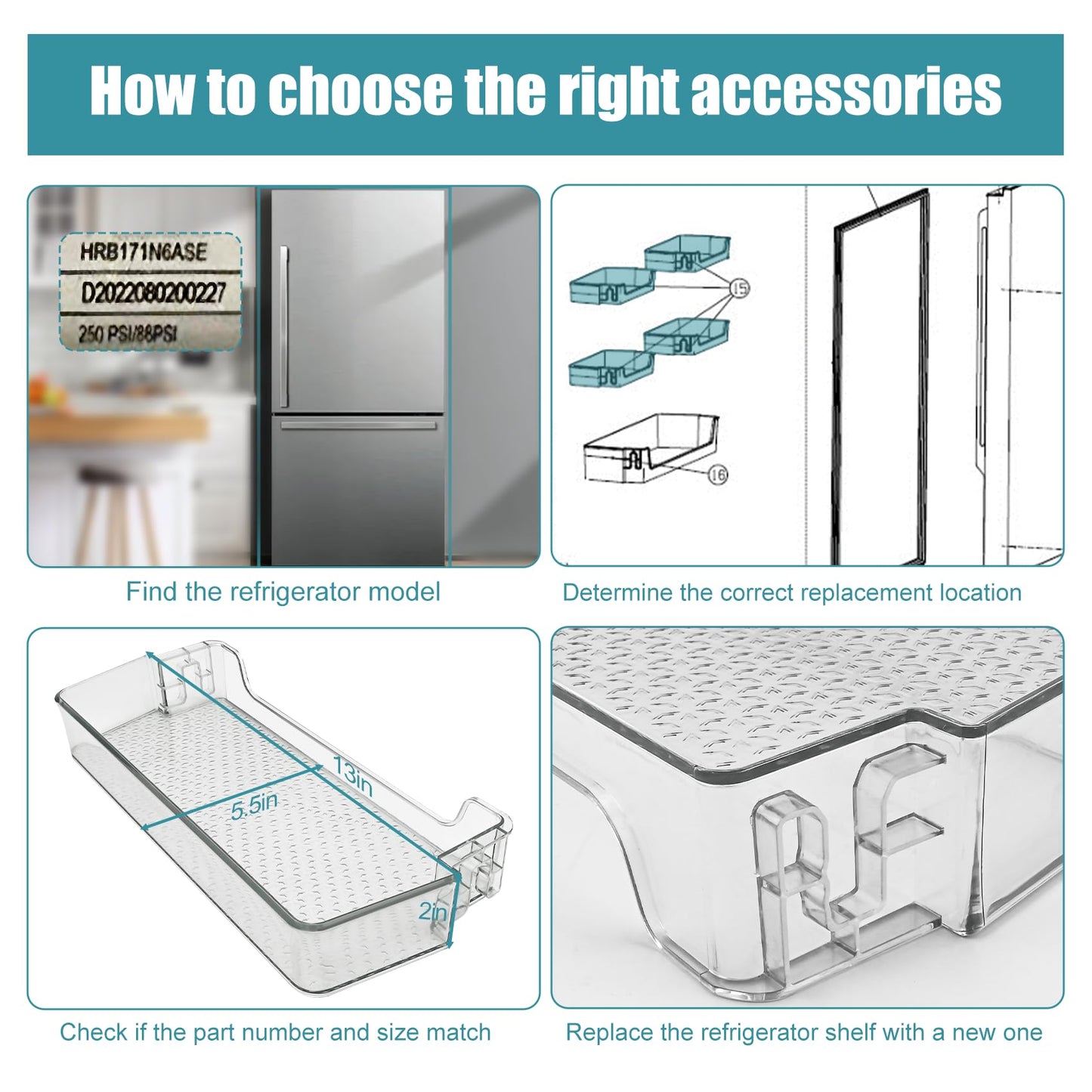 How to choose the right accessories

HRB171N6ASE
D2022080200227
250 PSI/88PSI

15
16

Find the refrigerator model

Determine the correct replacement location

13in
5.5in
2in

RF

Check if the part number and size match

Replace the refrigerator shelf with a new one