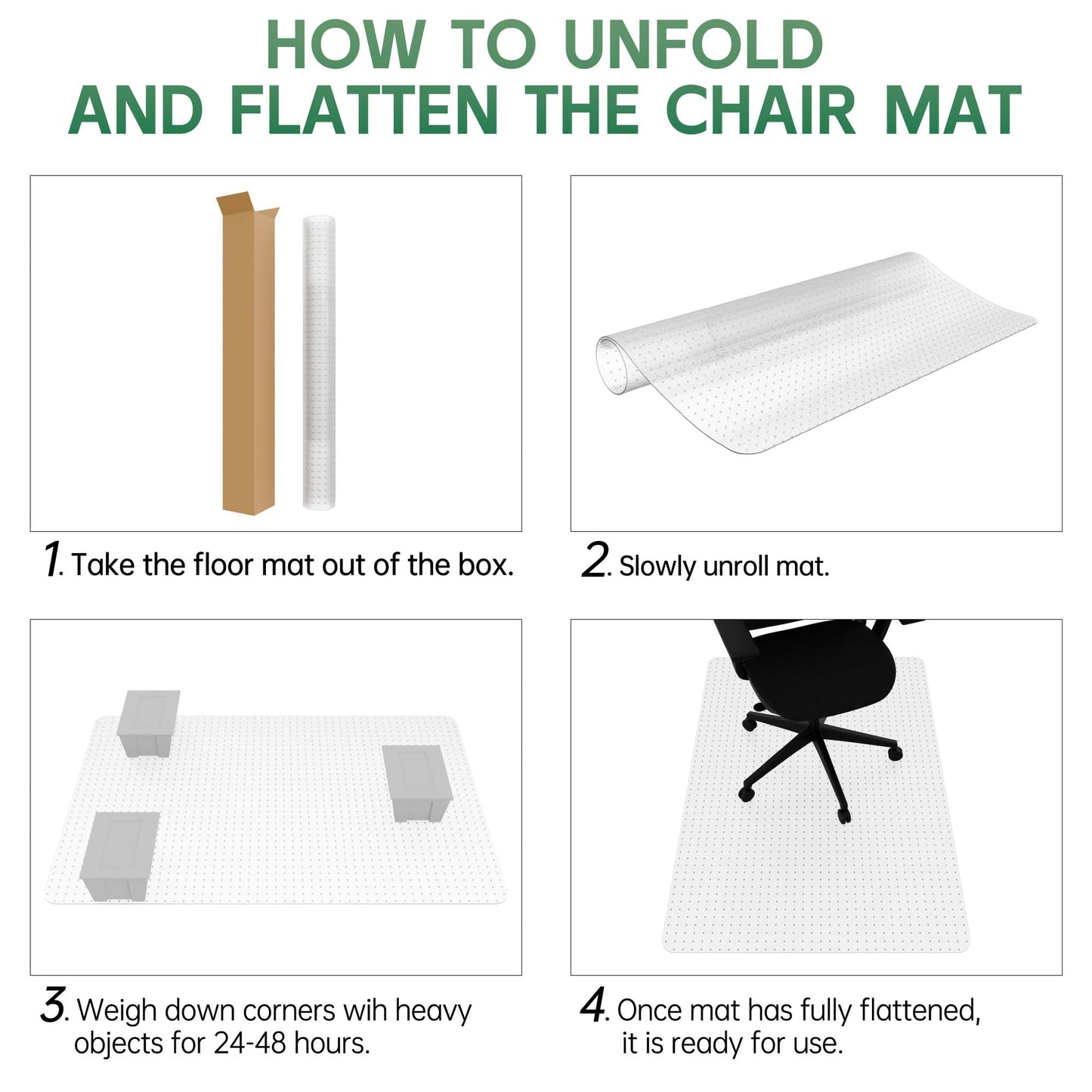 HOW TO UNFOLD
AND FLATTEN THE CHAIR MAT

1. Take the floor mat out of the box.

2. Slowly unroll mat.

3. Weigh down corners wih heavy objects for 24-48 hours.

4. Once mat has fully flattened, it is ready for use.