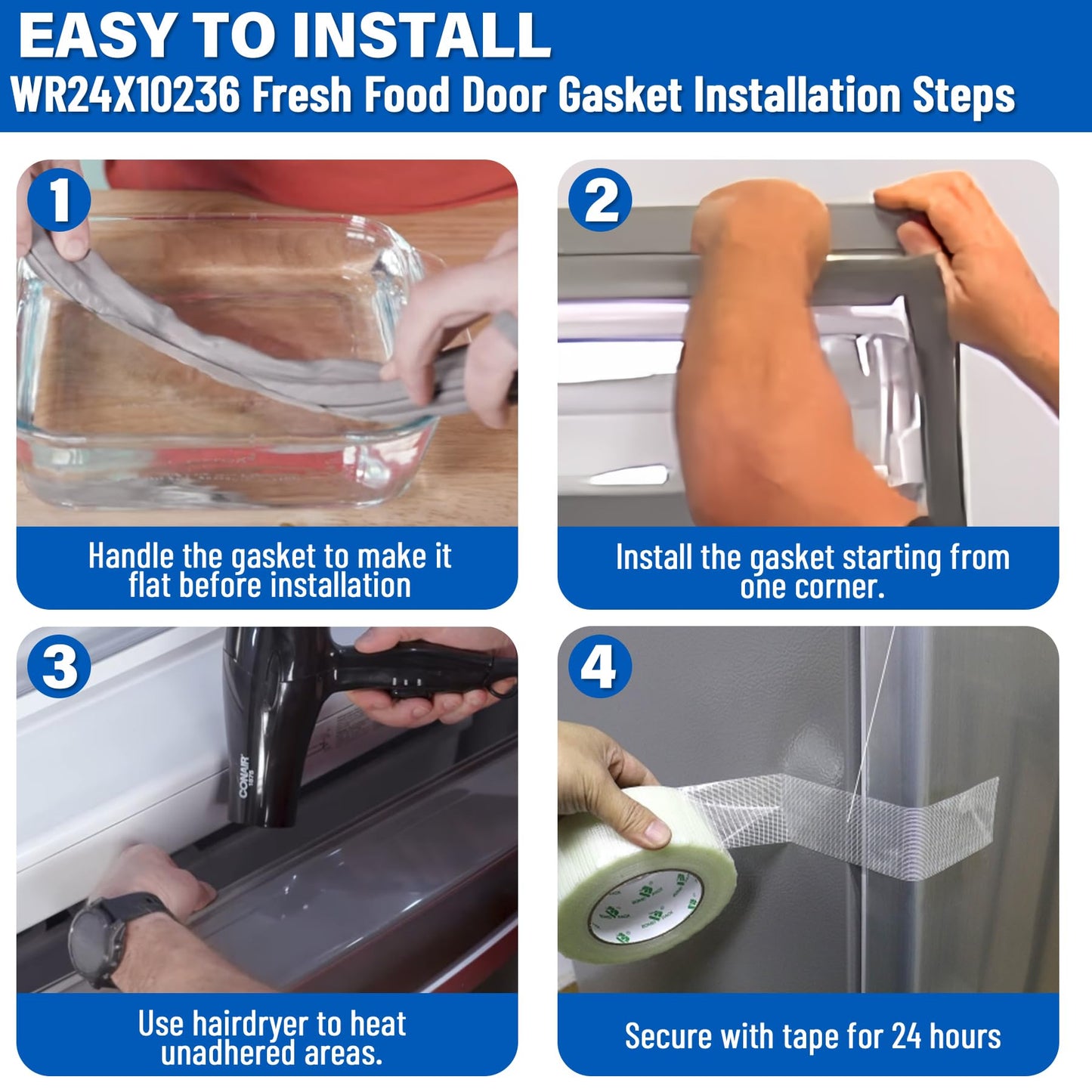 EASY TO INSTALL
WR24X10236 Fresh Food Door Gasket Installation Steps

1

Handle the gasket to make it flat before installation

2

Install the gasket starting from one corner.

3

CONAIR

Use hairdryer to heat unadhered areas.

4

Secure with tape for 24 hours