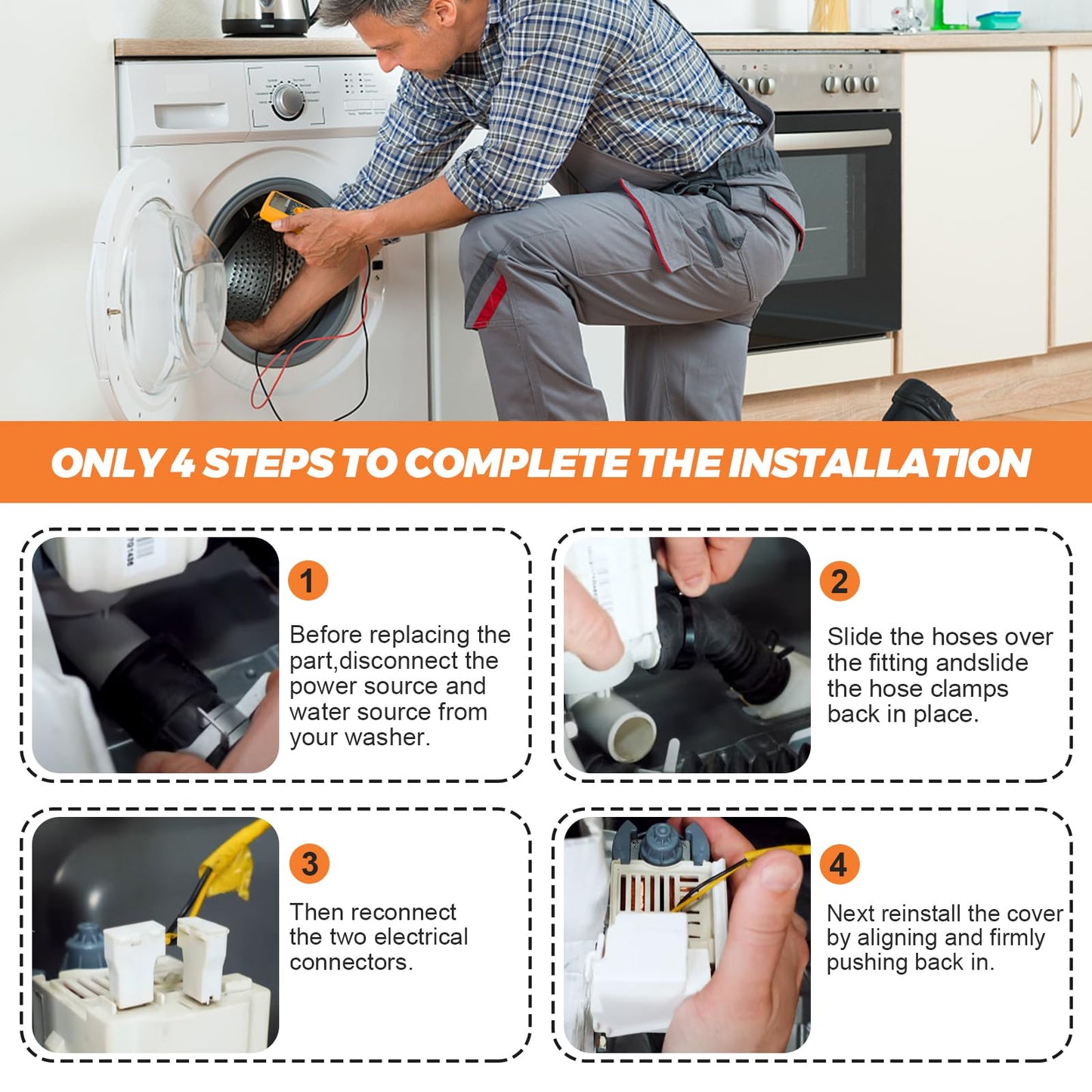 ONLY 4 STEPS TO COMPLETE THE INSTALLATION

1

Before replacing the part,disconnect the power source and water source from your washer.

2

Slide the hoses over the fitting andslide the hose clamps back in place.

3

Then reconnect the two electrical connectors.

4

Next reinstall the cover by aligning and firmly pushing back in.