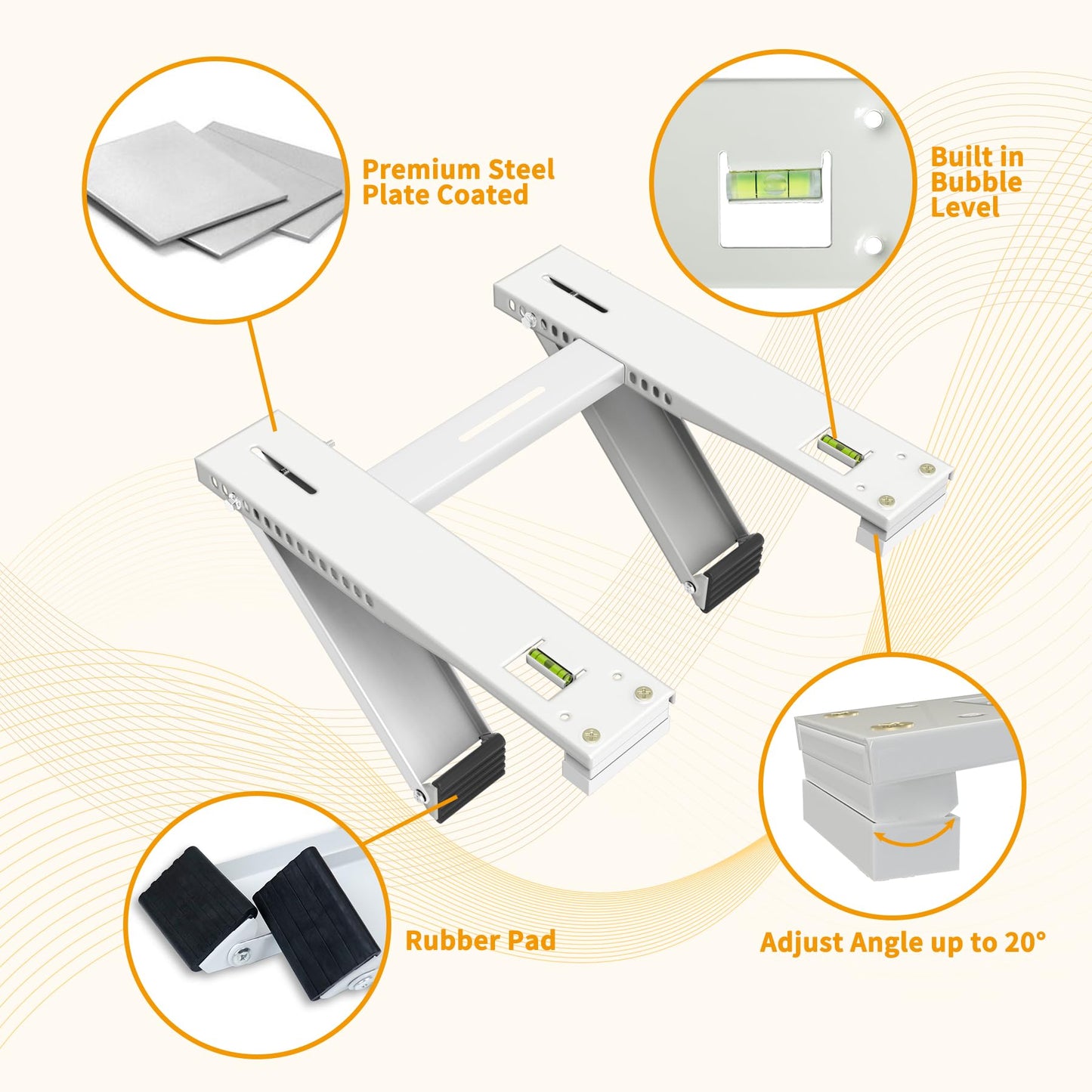 Premium Steel Plate Coated

Built in Bubble Level

Rubber Pad

Adjust Angle up to 20°