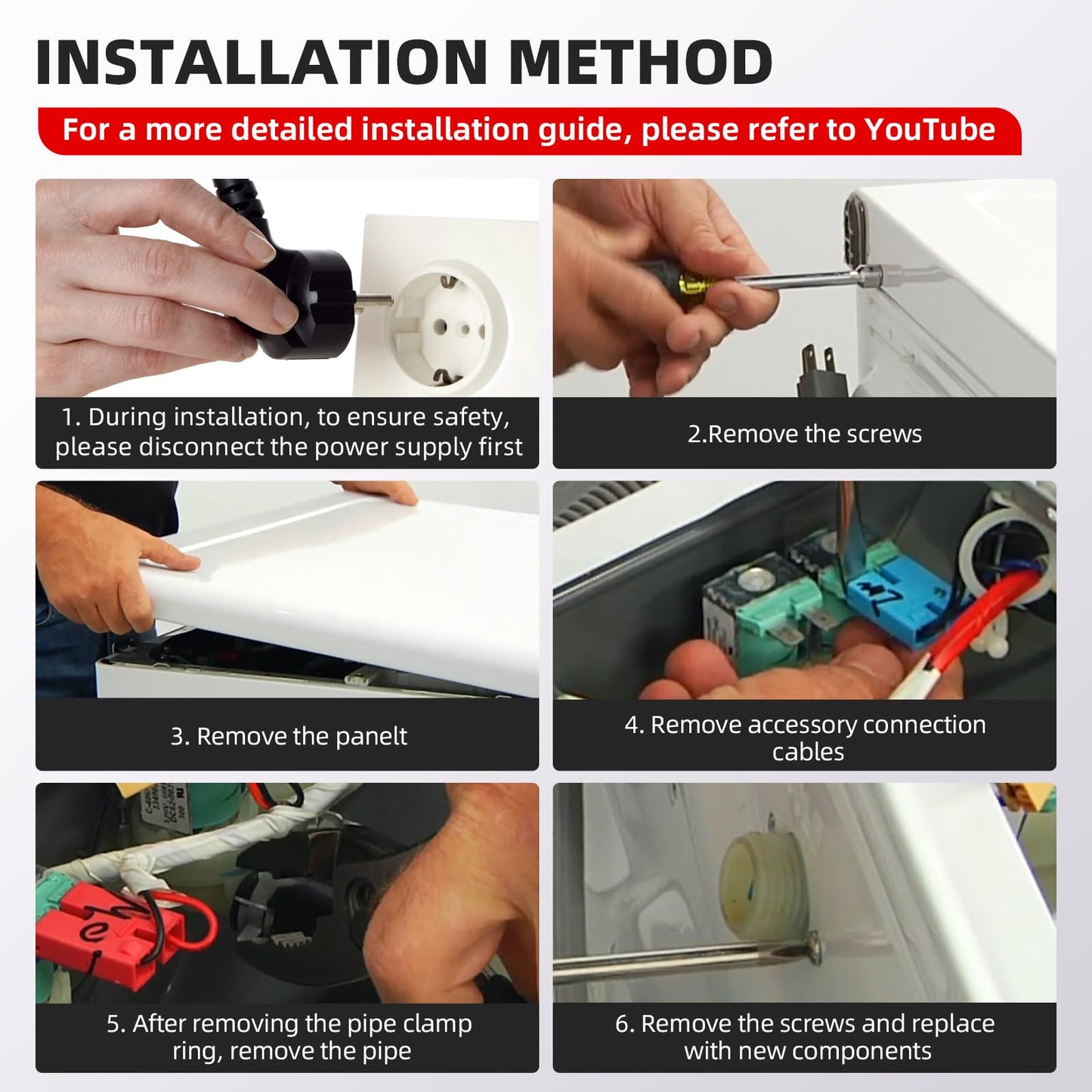 INSTALLATION METHOD

For a more detailed installation guide, please refer to YouTube

1. During installation, to ensure safety, please disconnect the power supply first

2.Remove the screws

3. Remove the panelt

4. Remove accessory connection cables

5. After removing the pipe clamp ring, remove the pipe

6. Remove the screws and replace with new components