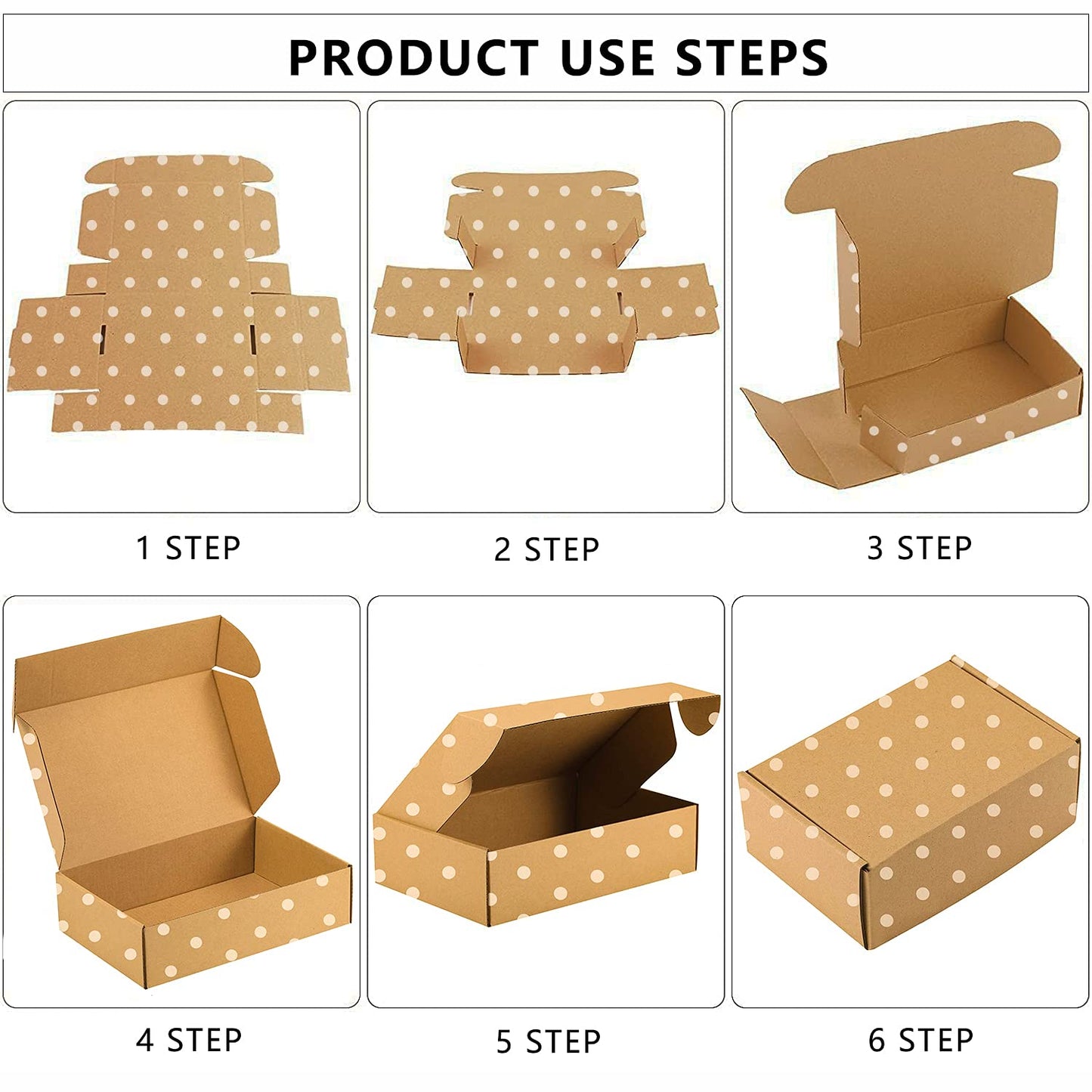 PRODUCT USE STEPS

1 STEP

2 STEP

3 STEP

4 STEP

5 STEP

6 STEP