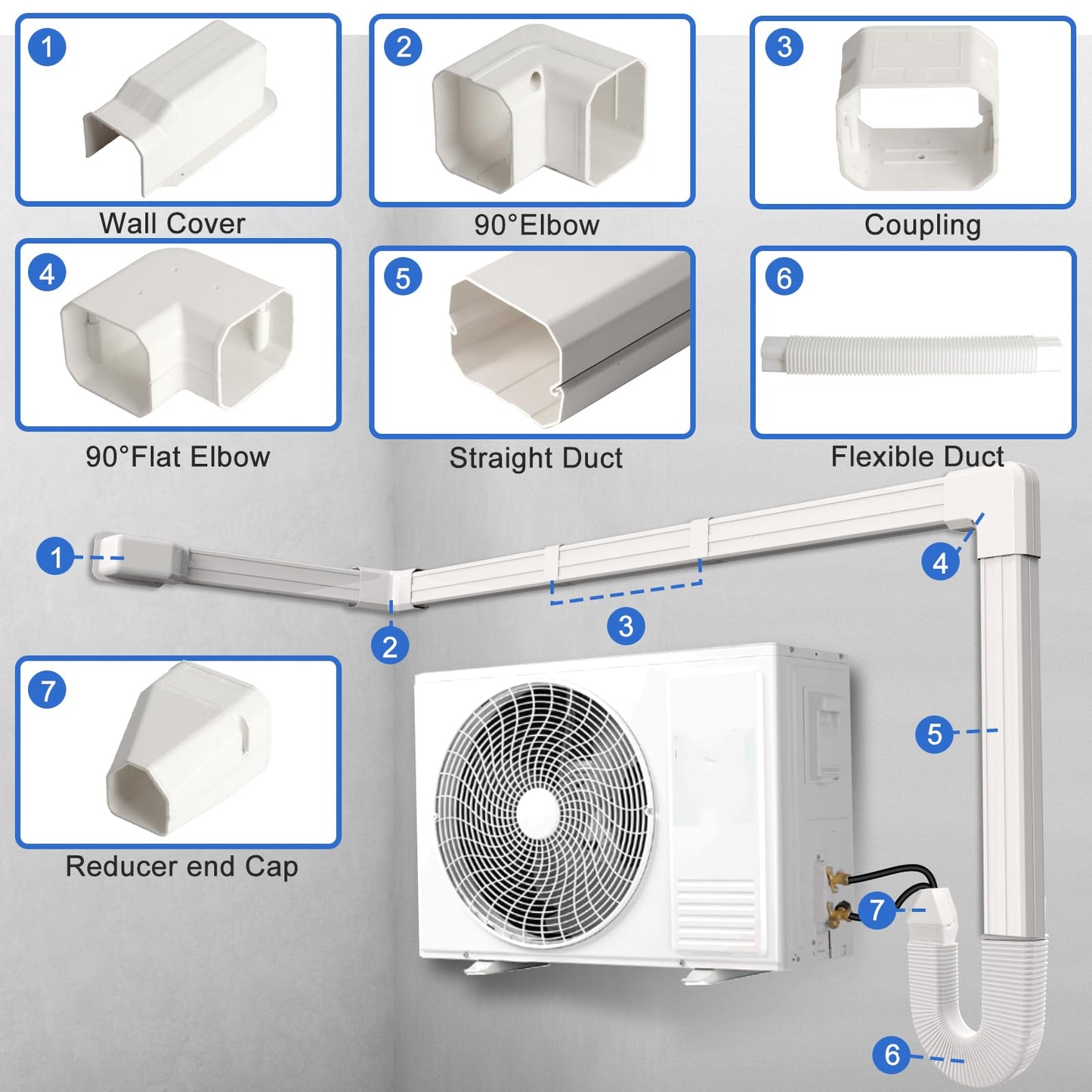 1
Wall Cover

2
90°Elbow

3
Coupling

4
90°Flat Elbow

5
Straight Duct

6
Flexible Duct

1

2

3

4

5

7
Reducer end Cap

7

6