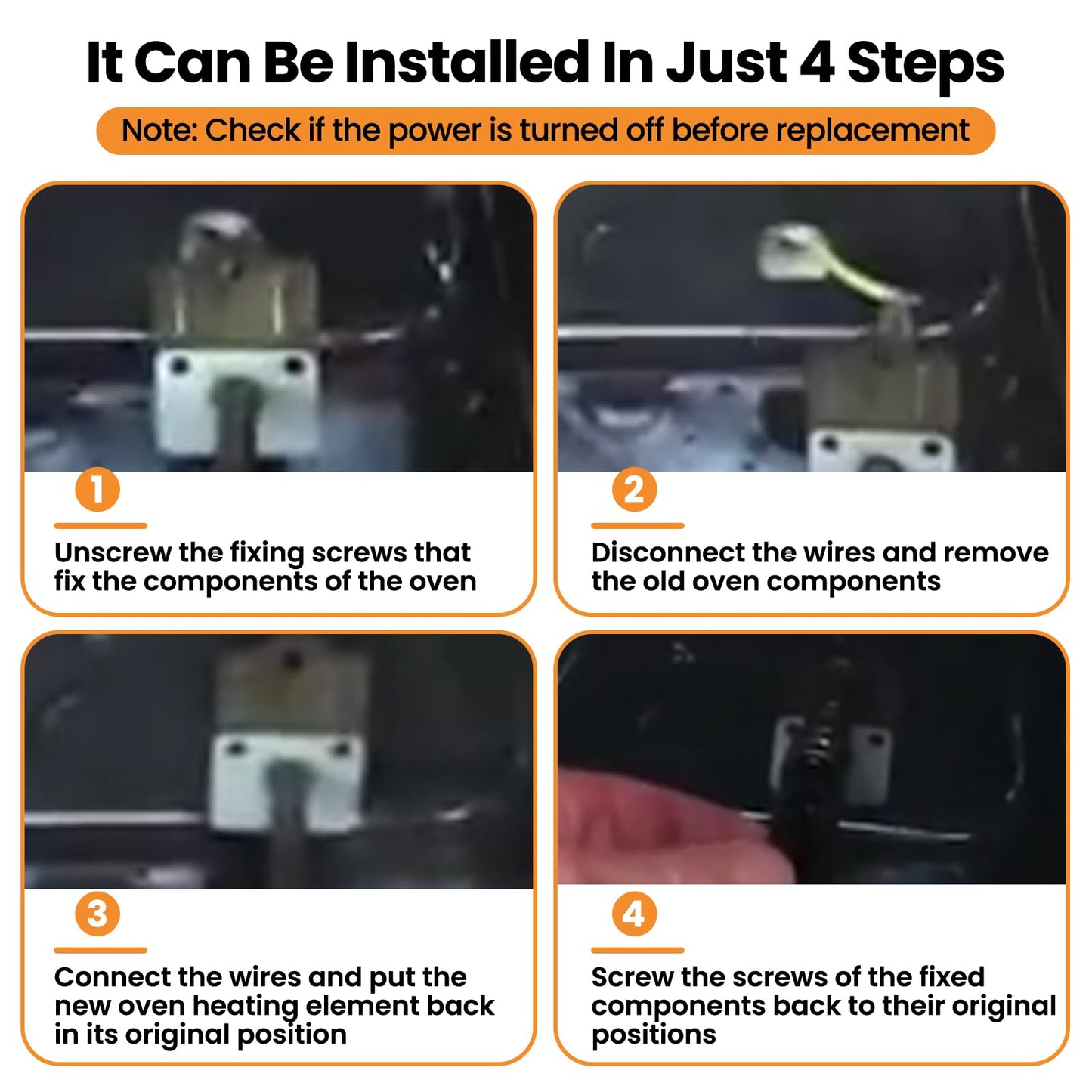 It Can Be Installed In Just 4 Steps

Note: Check if the power is turned off before replacement

1

Unscrew the fixing screws that fix the components of the oven

2

Disconnect the wires and remove the old oven components

3

Connect the wires and put the new oven heating element back in its original position

4

Screw the screws of the fixed components back to their original positions