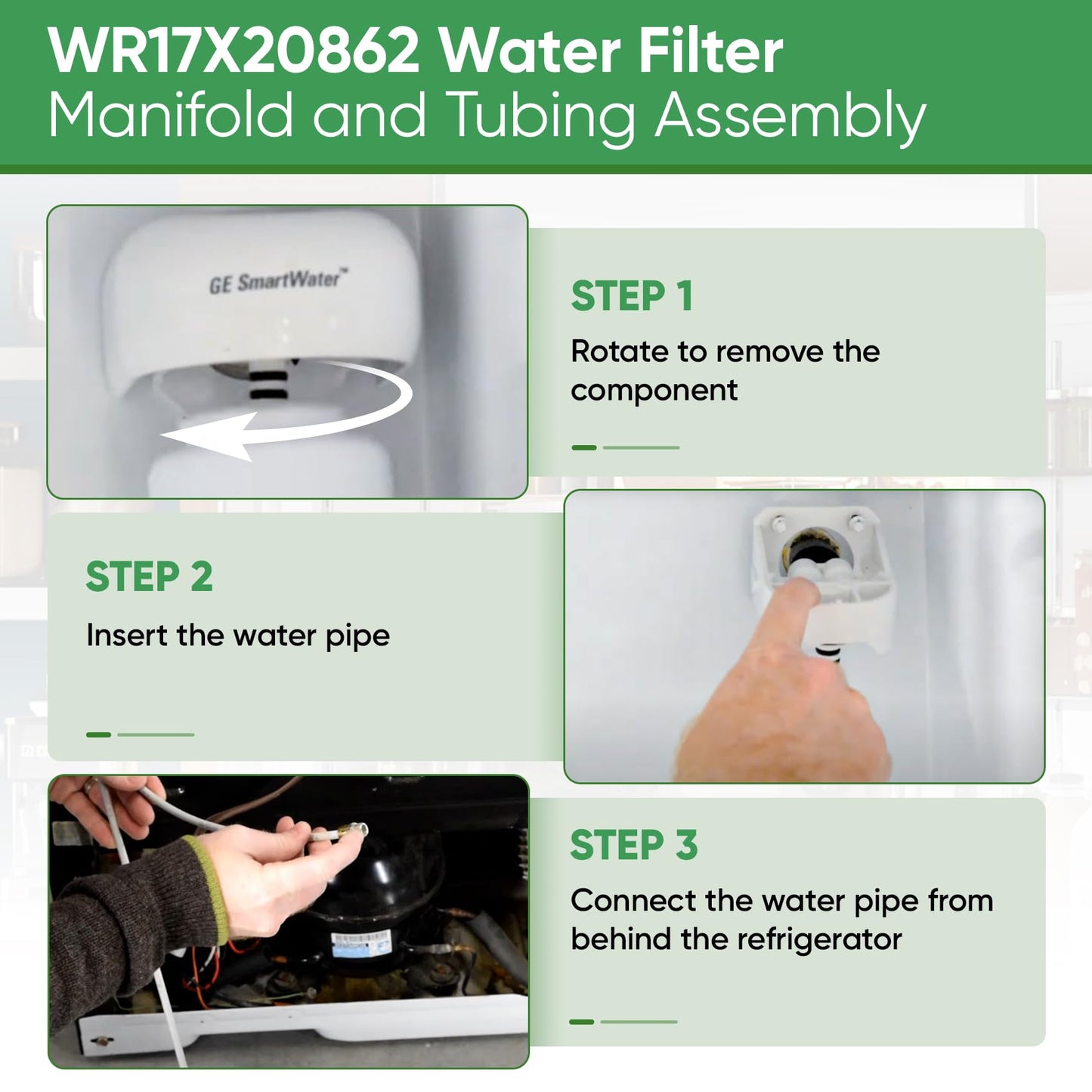 WR17X20862 Water Filter
Manifold and Tubing Assembly

GE SmartWater™

STEP 1
Rotate to remove the component

STEP 2
Insert the water pipe

STEP 3
Connect the water pipe from behind the refrigerator