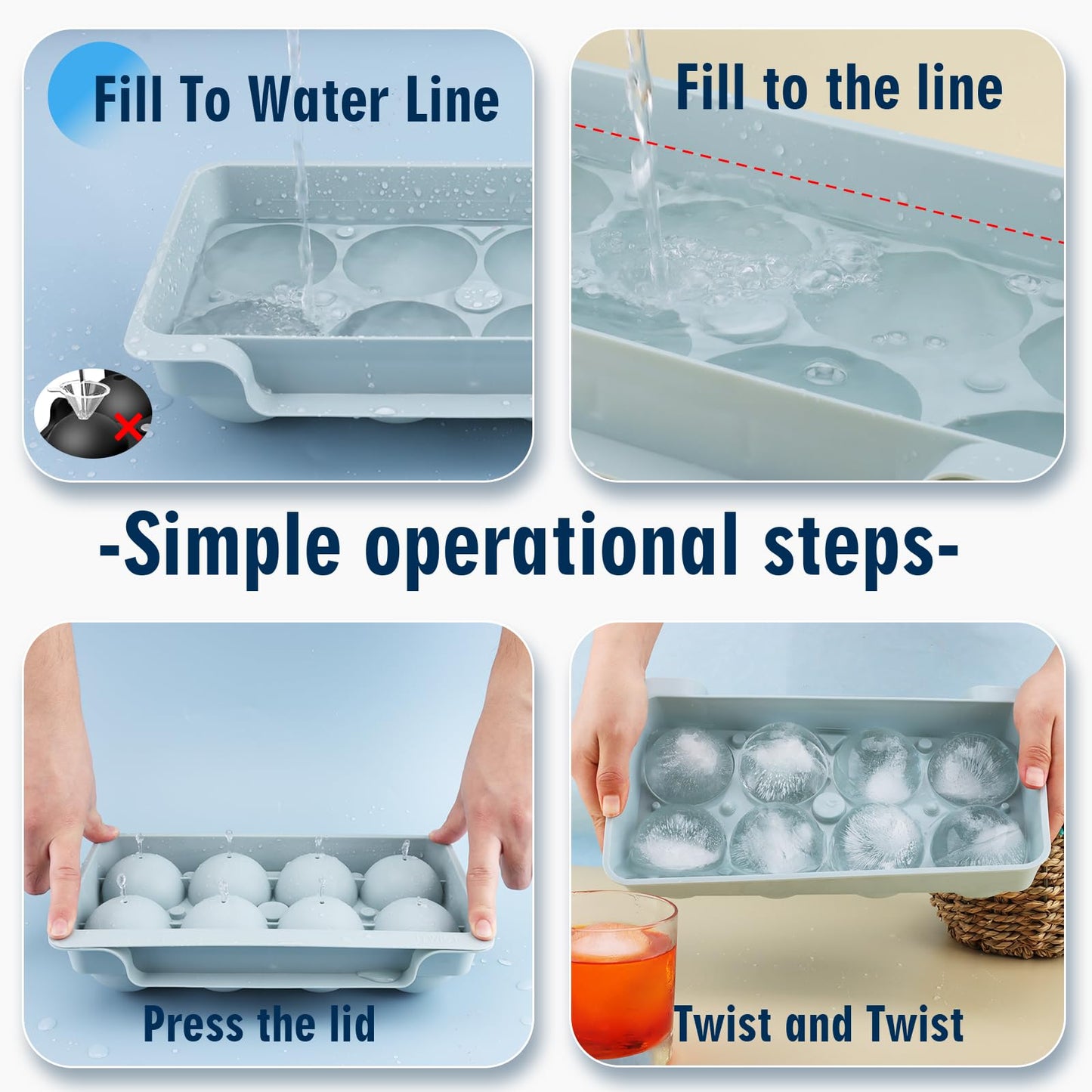 Fill To Water Line

Fill to the line

-Simple operational steps-

Press the lid

Twist and Twist