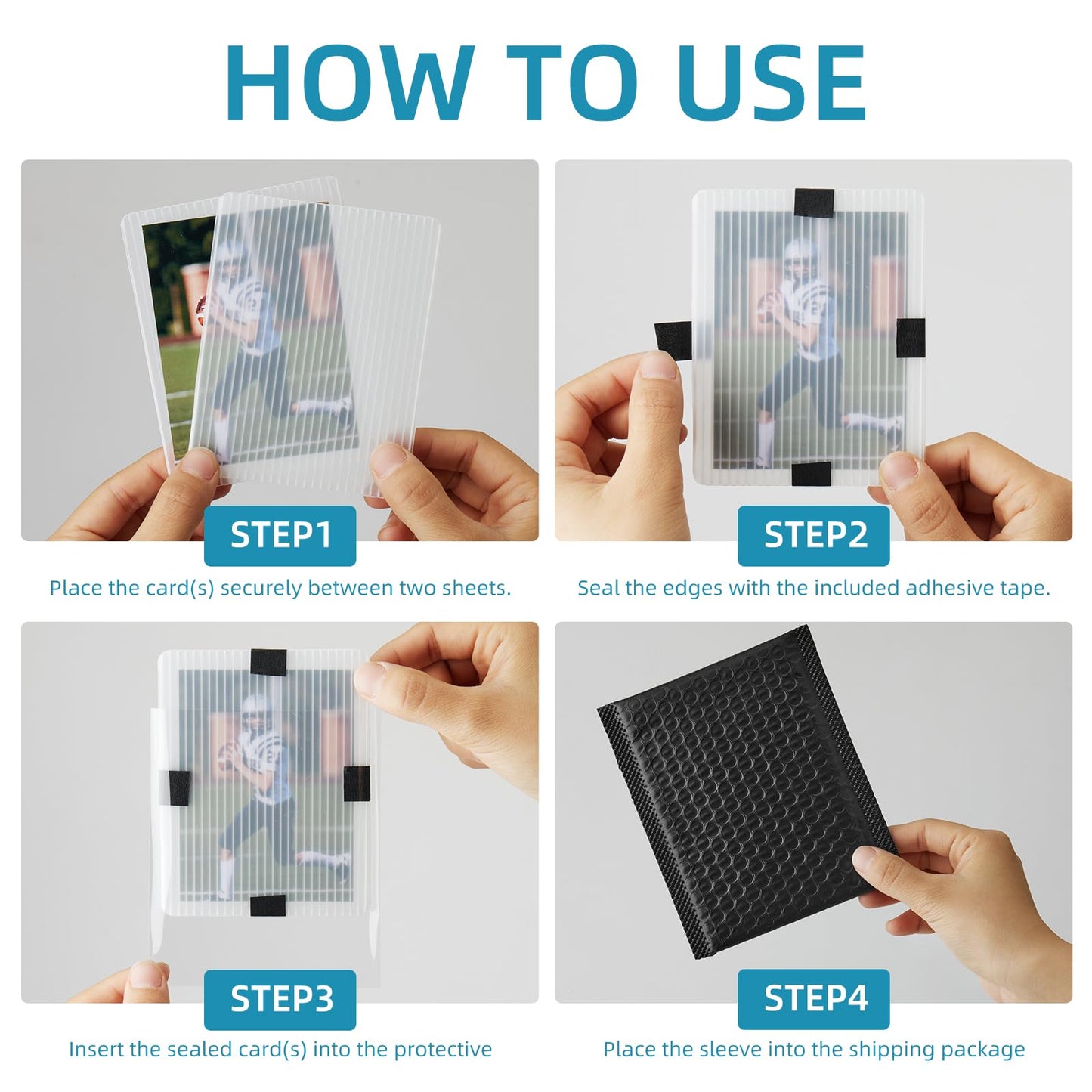 HOW TO USE

STEP1

Place the card(s) securely between two sheets.

STEP2

Seal the edges with the included adhesive tape.

STEP3

Insert the sealed card(s) into the protective

STEP4

Place the sleeve into the shipping package