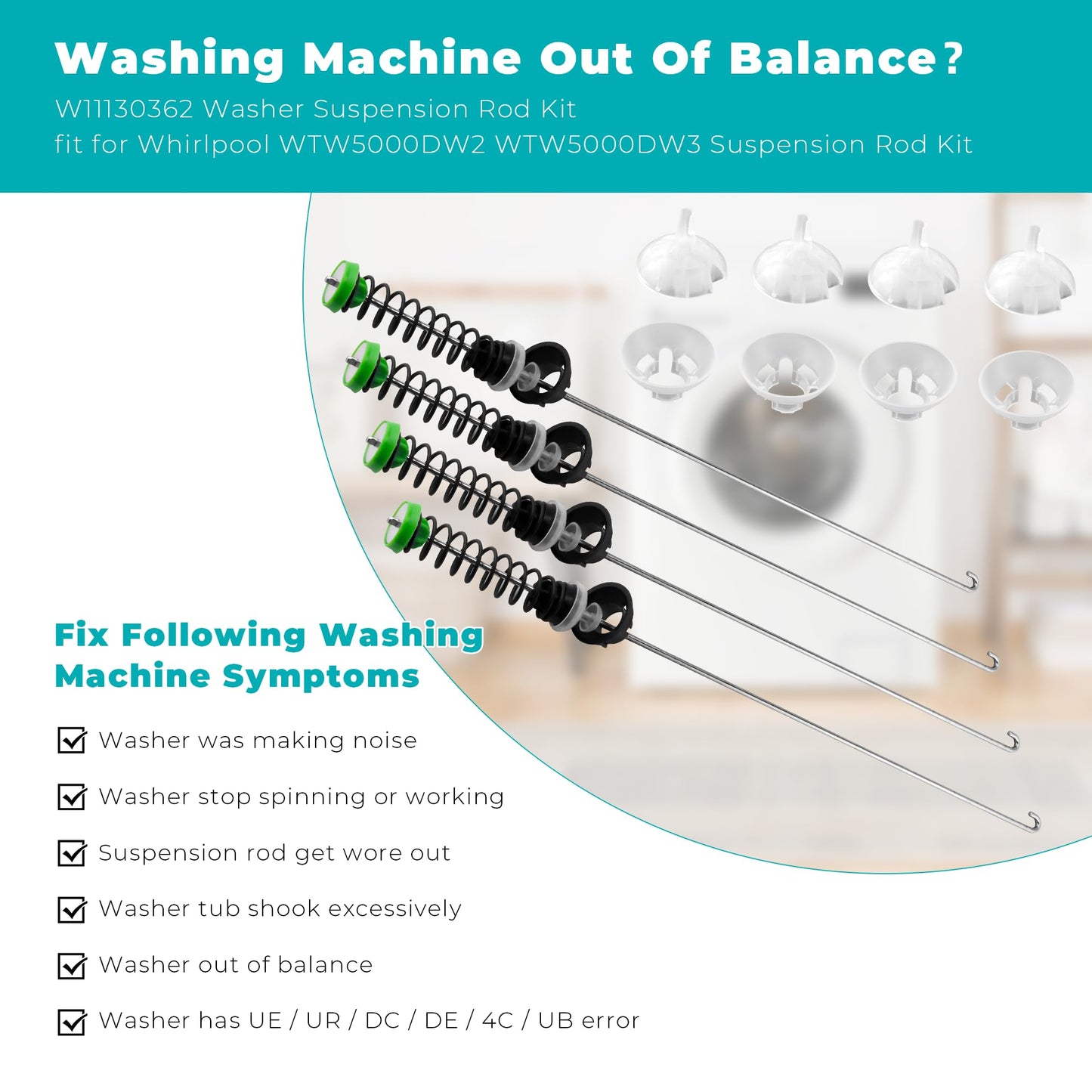 Washing Machine Out Of Balance?
W11130362 Washer Suspension Rod Kit
fit for Whirlpool WTW5000DW2 WTW5000DW3 Suspension Rod Kit

Fix Following Washing Machine Symptoms

Washer was making noise

Washer stop spinning or working

Suspension rod get wore out

Washer tub shook excessively

Washer out of balance

Washer has UE / UR / DC / DE / 4C / UB error