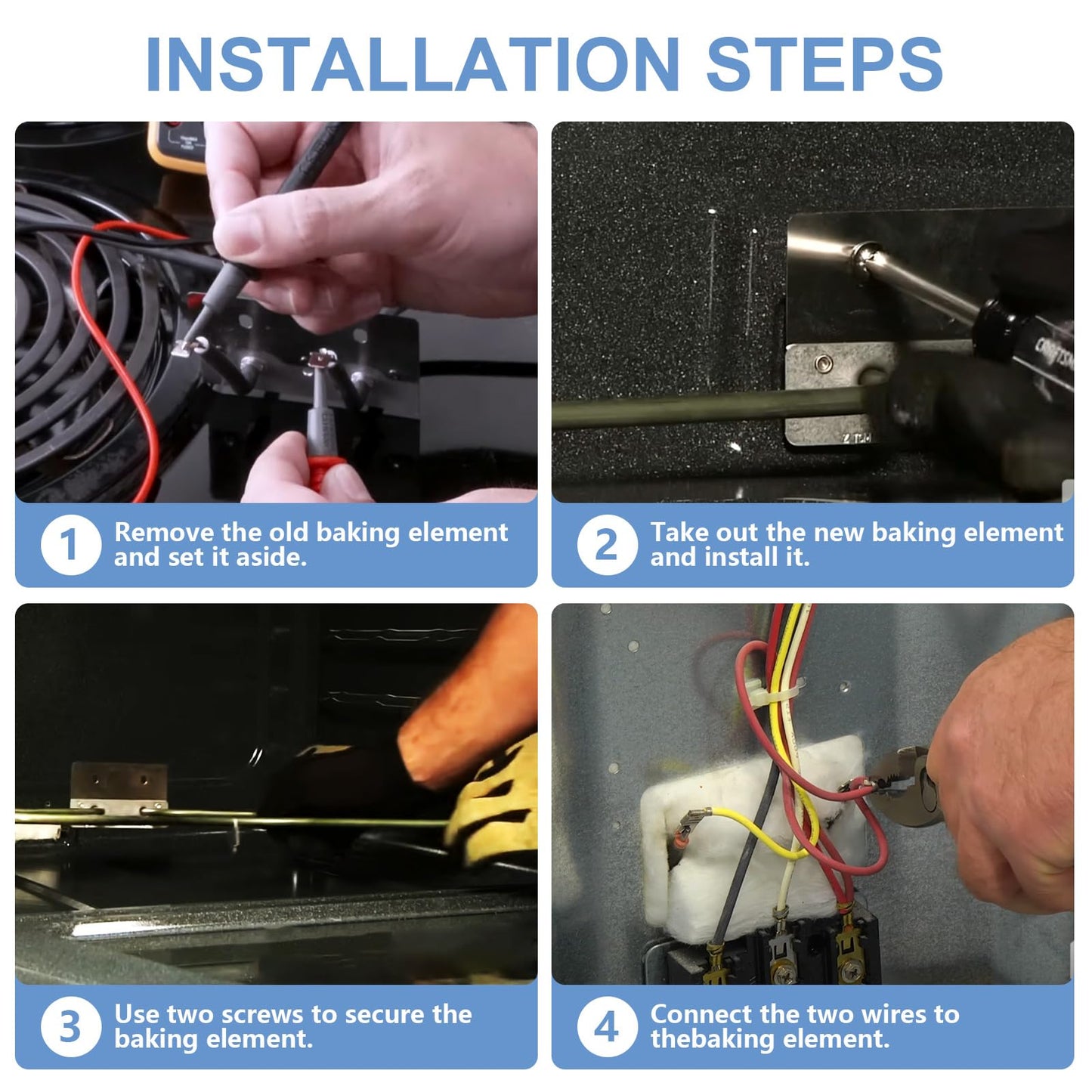 INSTALLATION STEPS

1 Remove the old baking element and set it aside.

2 Take out the new baking element and install it.

3 Use two screws to secure the baking element.

4 Connect the two wires to thebaking element.