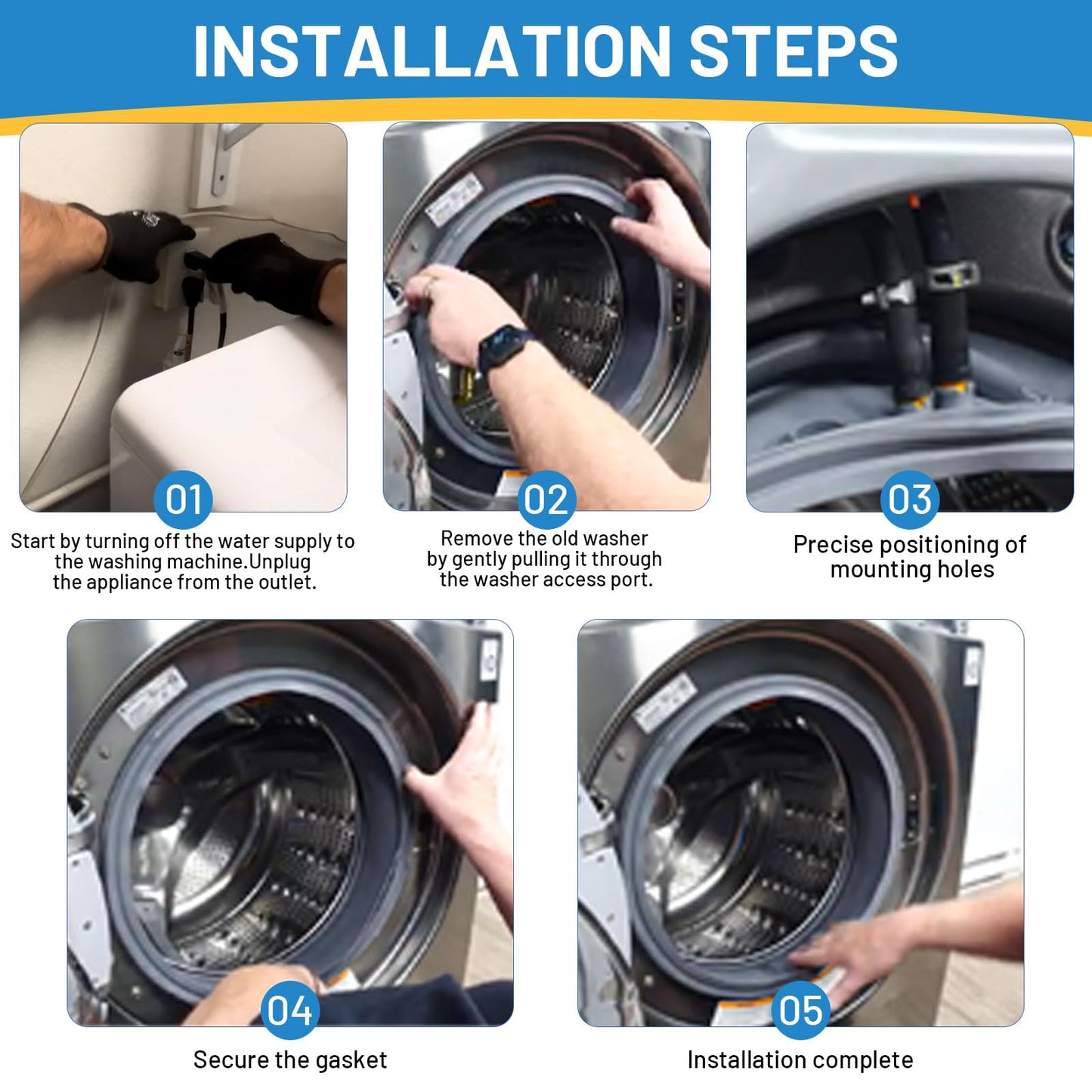 INSTALLATION STEPS

01
Start by turning off the water supply to the washing machine.Unplug the appliance from the outlet.

02
Remove the old washer by gently pulling it through the washer access port.

03
Precise positioning of mounting holes

04
Secure the gasket

05
Installation complete