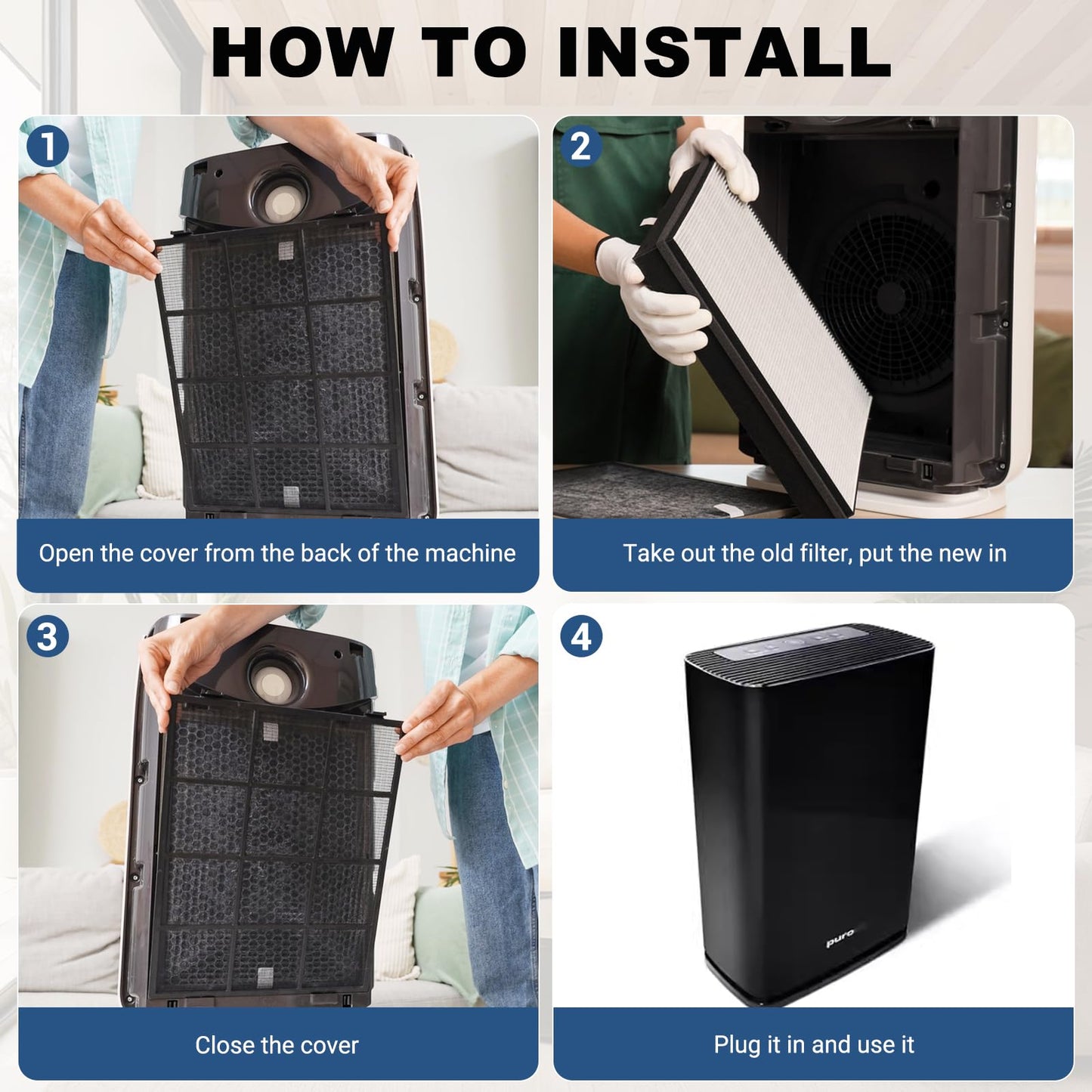 HOW TO INSTALL

1
Open the cover from the back of the machine

2
Take out the old filter, put the new in

3
Close the cover

4
puro
Plug it in and use it