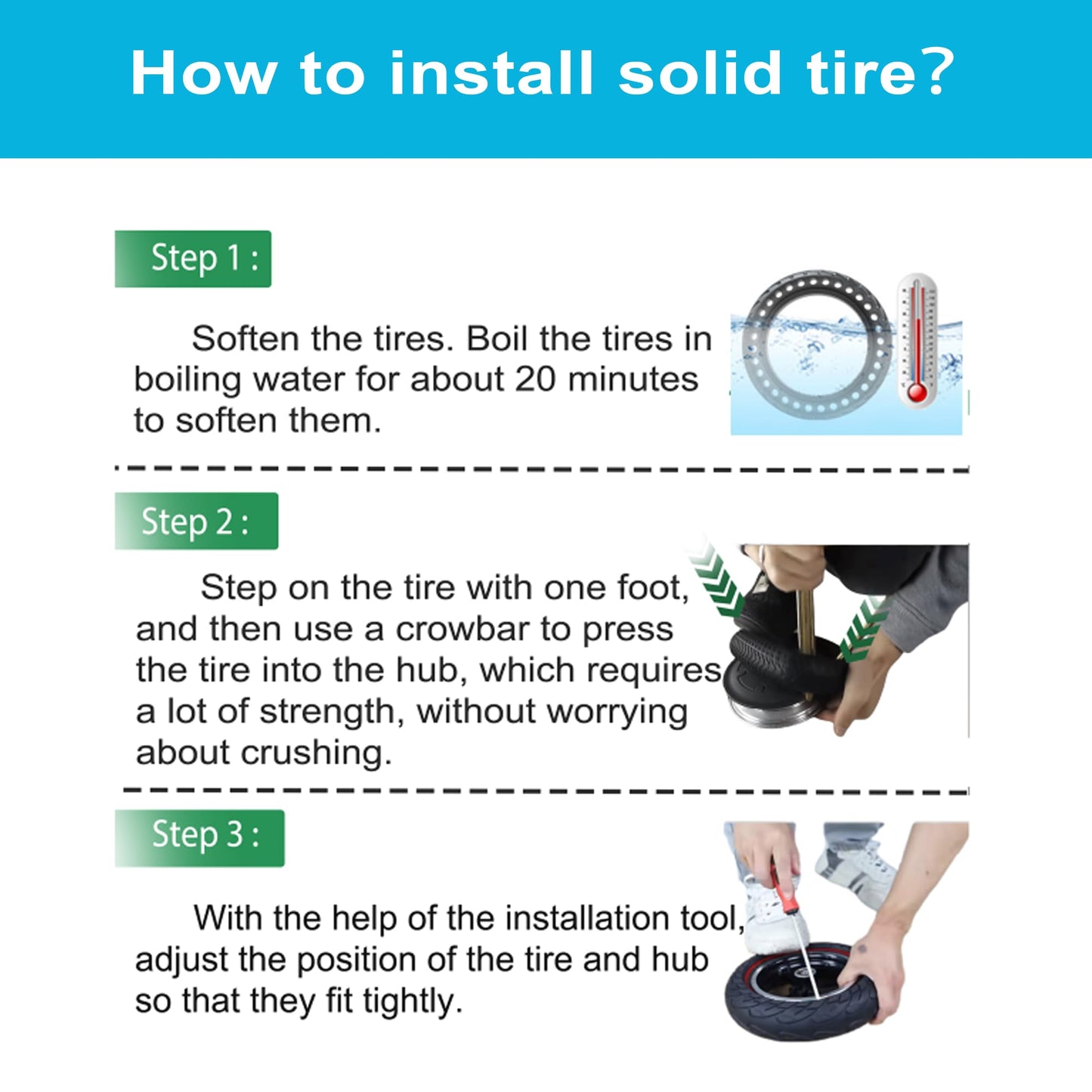 How to install solid tire?

Step 1 :

Soften the tires. Boil the tires in boiling water for about 20 minutes to soften them.

Step 2 :

Step on the tire with one foot, and then use a crowbar to press the tire into the hub, which requires a lot of strength, without worrying about crushing.

Step 3 :

With the help of the installation tool, adjust the position of the tire and hub so that they fit tightly.