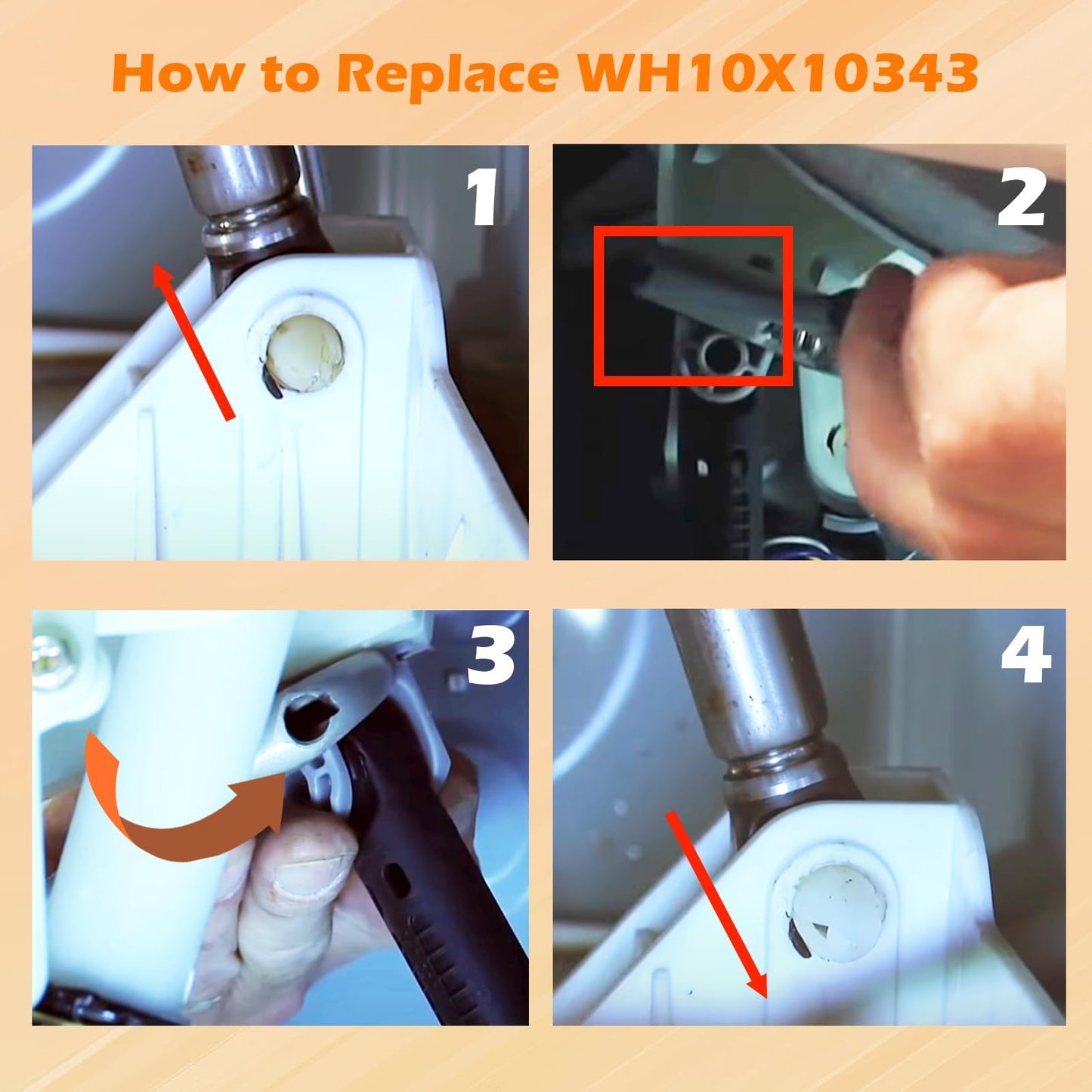 How to Replace WH10X10343

1

2

3

4