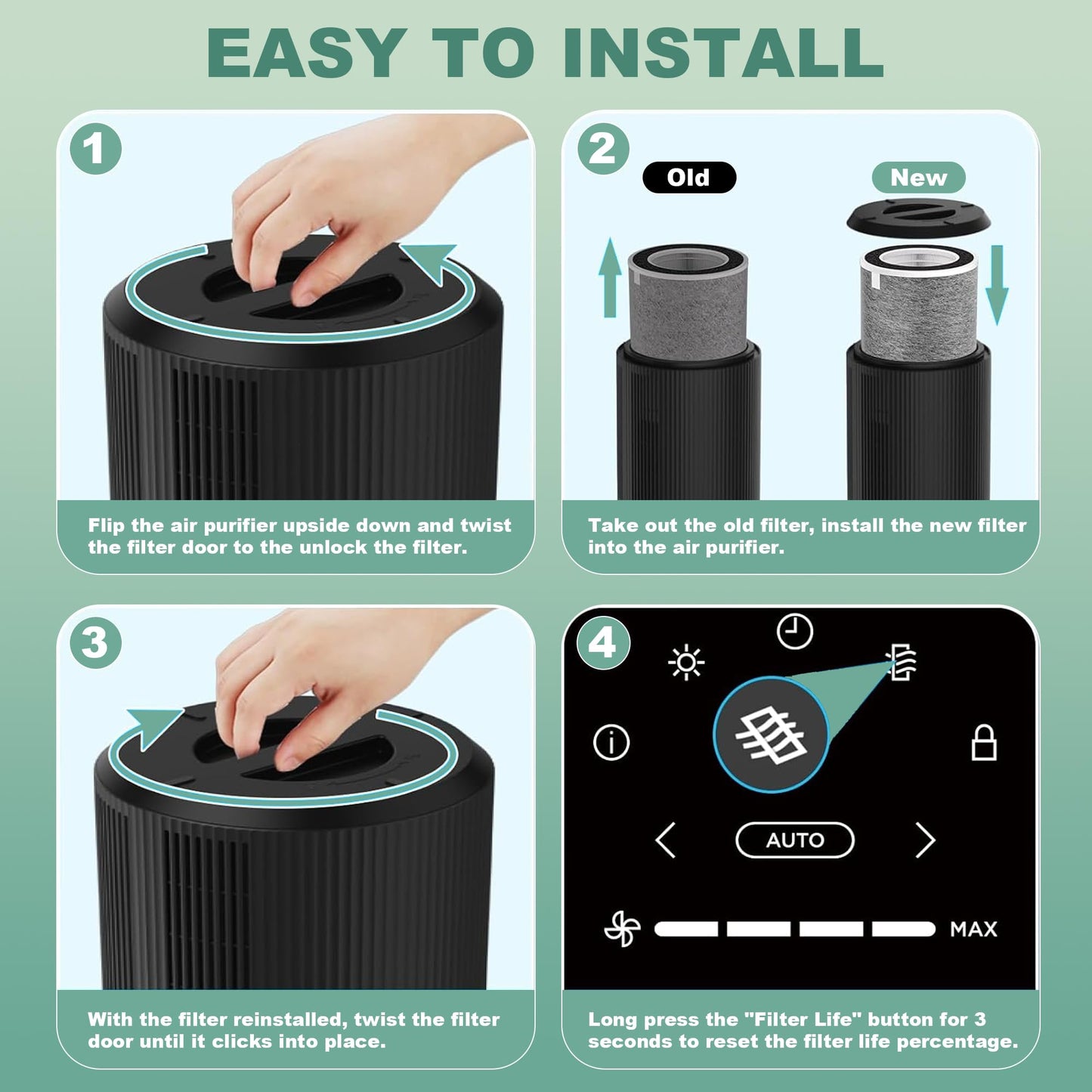 EASY TO INSTALL

1

Flip the air purifier upside down and twist the filter door to the unlock the filter.

2

Old

New

Take out the old filter, install the new filter into the air purifier.

3

With the filter reinstalled, twist the filter door until it clicks into place.

4

AUTO

MAX

Long press the "Filter Life" button for 3 seconds to reset the filter life percentage.