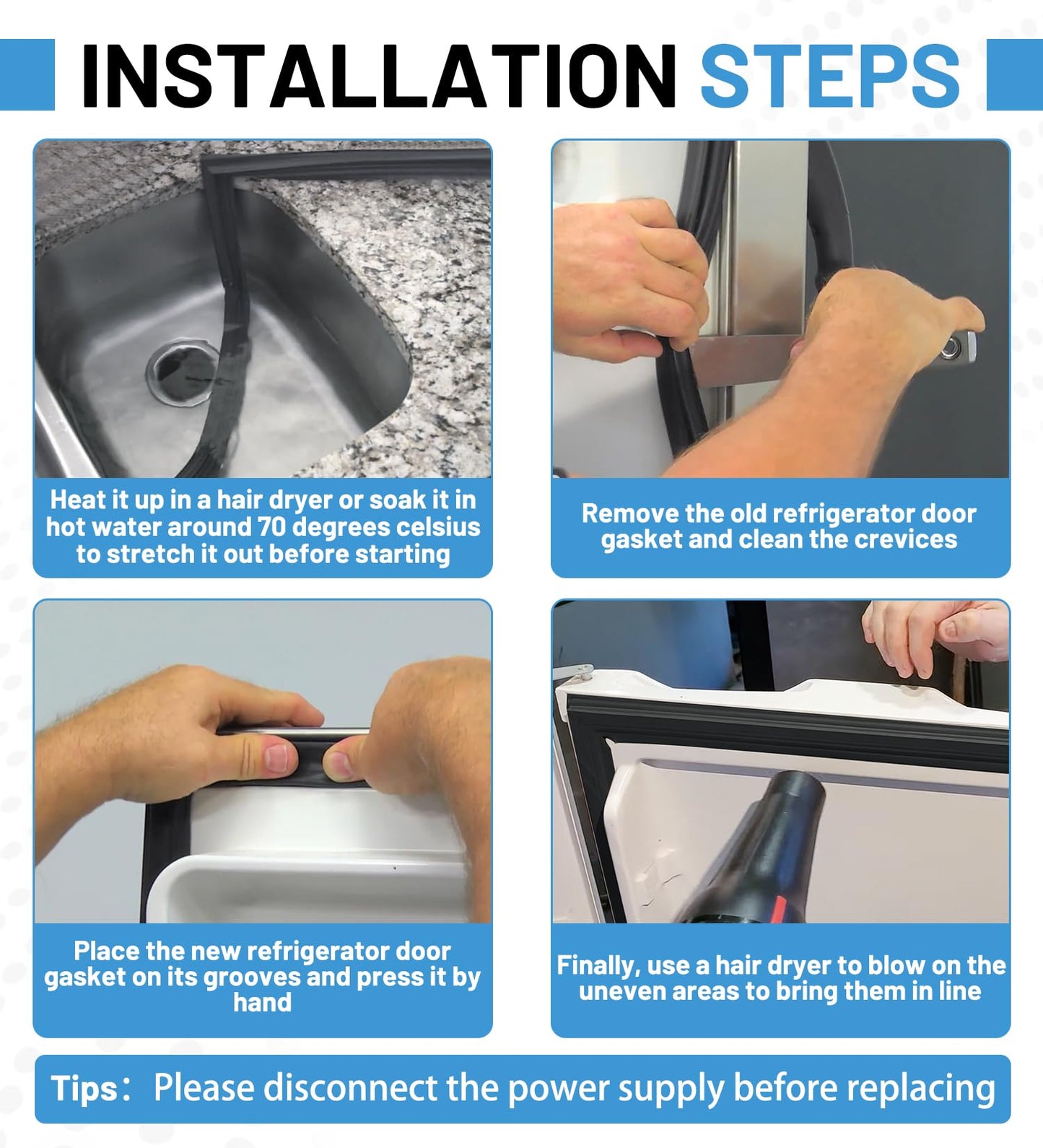 INSTALLATION STEPS

Heat it up in a hair dryer or soak it in hot water around 70 degrees celsius to stretch it out before starting

Remove the old refrigerator door gasket and clean the crevices

Place the new refrigerator door gasket on its grooves and press it by hand

Finally, use a hair dryer to blow on the uneven areas to bring them in line

Tips： Please disconnect the power supply before replacing