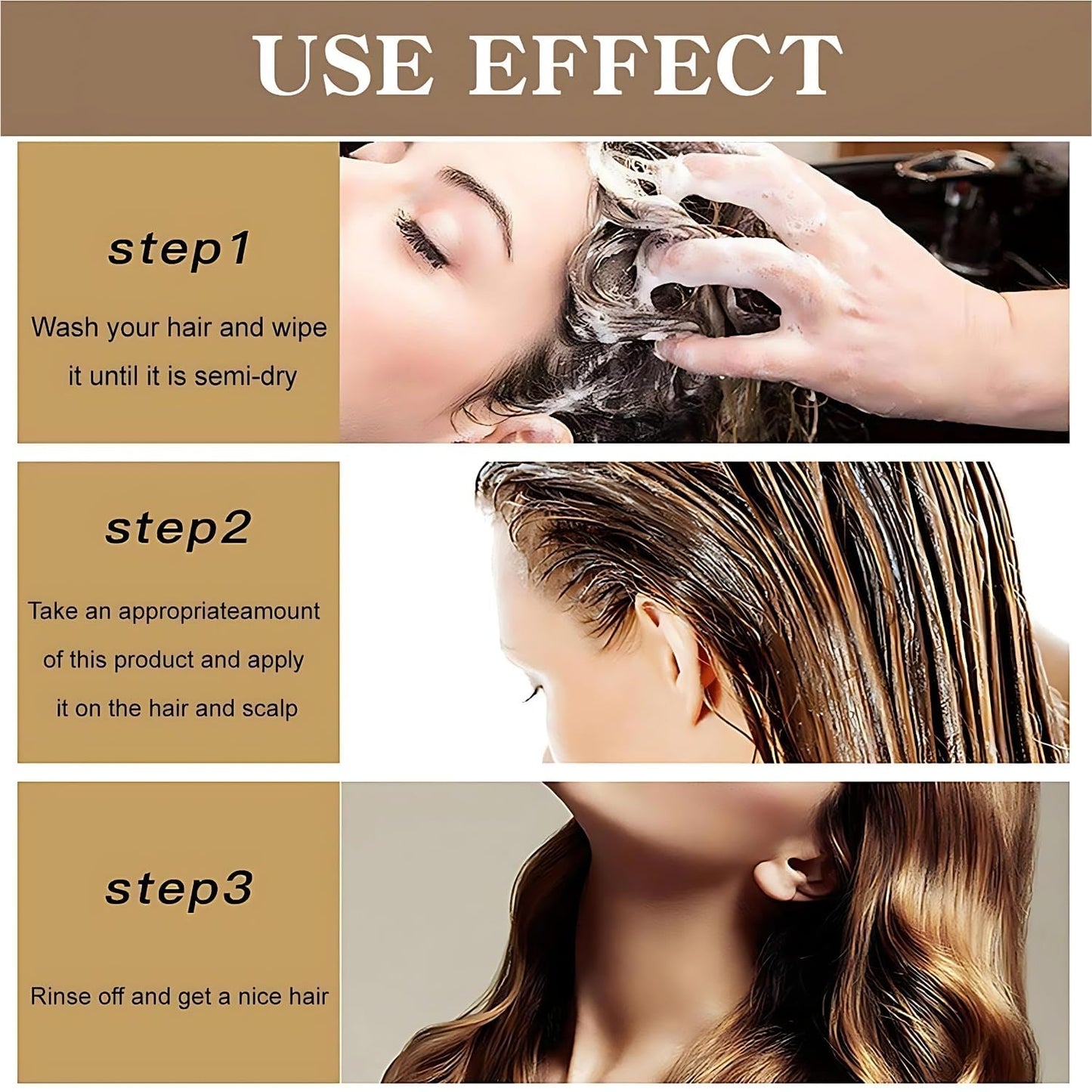 USE EFFECT

step1

Wash your hair and wipe it until it is semi-dry

step2

Take an appropriateamount of this product and apply it on the hair and scalp

step3

Rinse off and get a nice hair