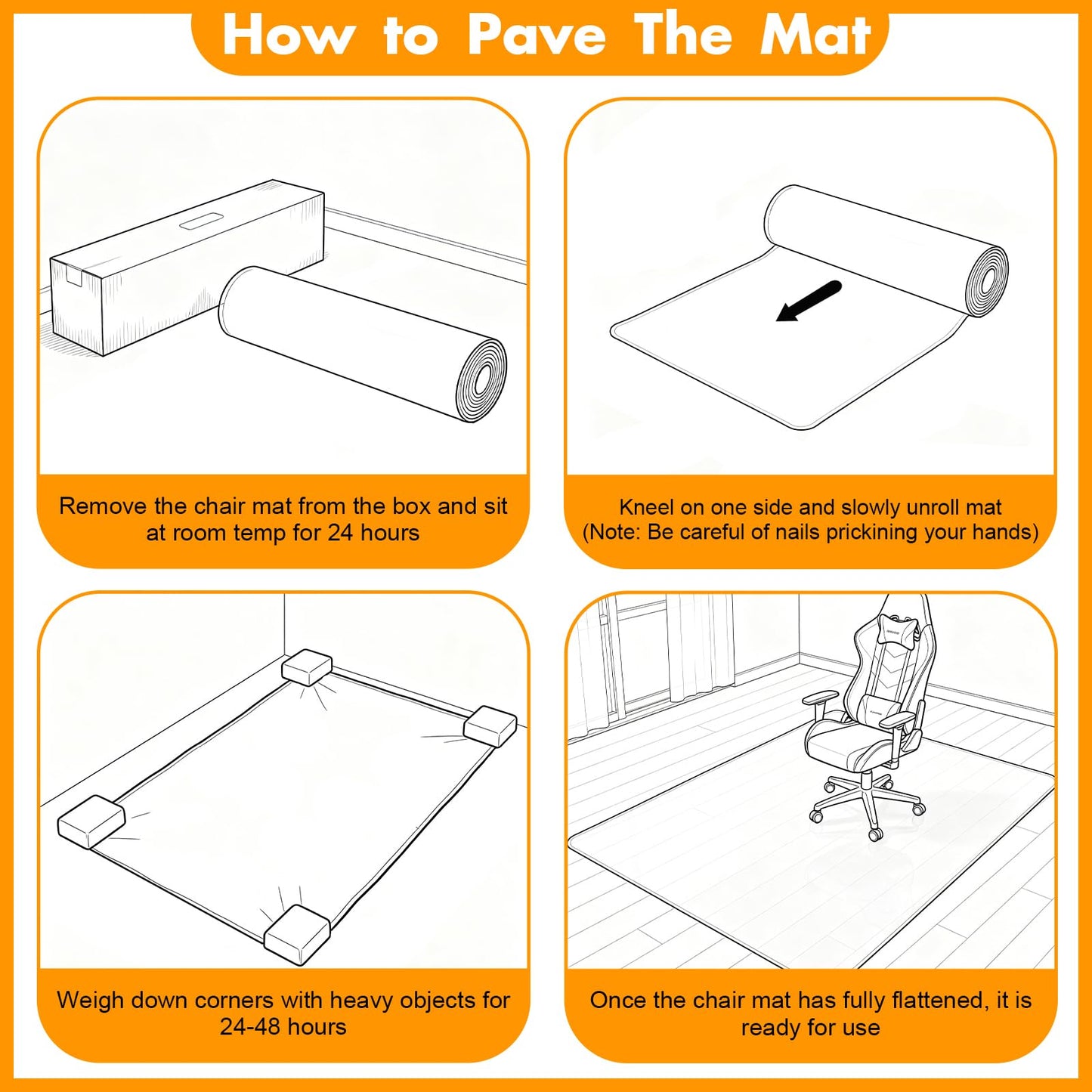 How to Pave The Mat

Remove the chair mat from the box and sit at room temp for 24 hours

Kneel on one side and slowly unroll mat (Note: Be careful of nails prickining your hands)

Weigh down corners with heavy objects for 24-48 hours

Once the chair mat has fully flattened, it is ready for use