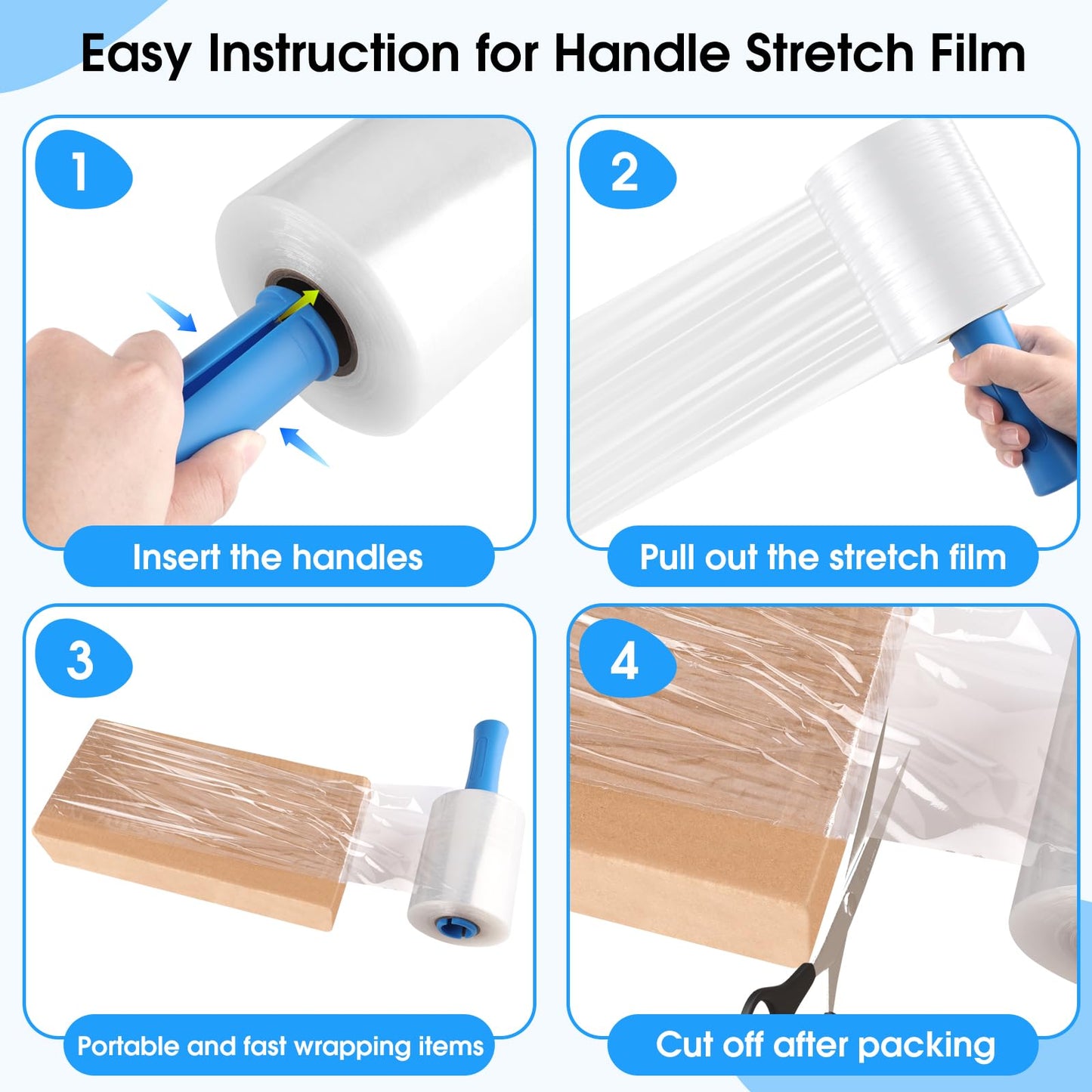 Easy Instruction for Handle Stretch Film

1

Insert the handles

2

Pull out the stretch film

3

Portable and fast wrapping items

4

Cut off after packing