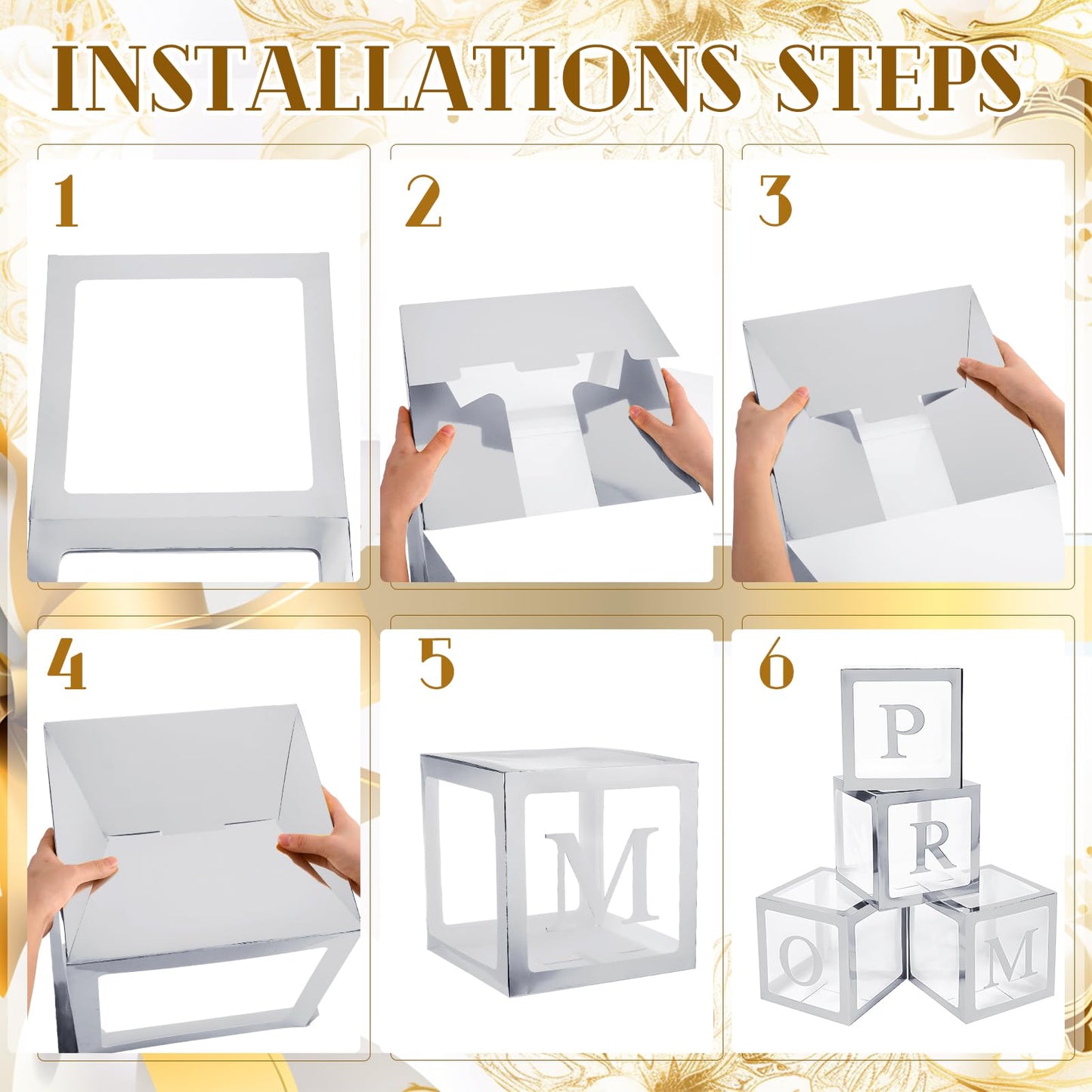 INSTALLATIONS STEPS

1

2

3

4

5

M

6

P

R

O

M