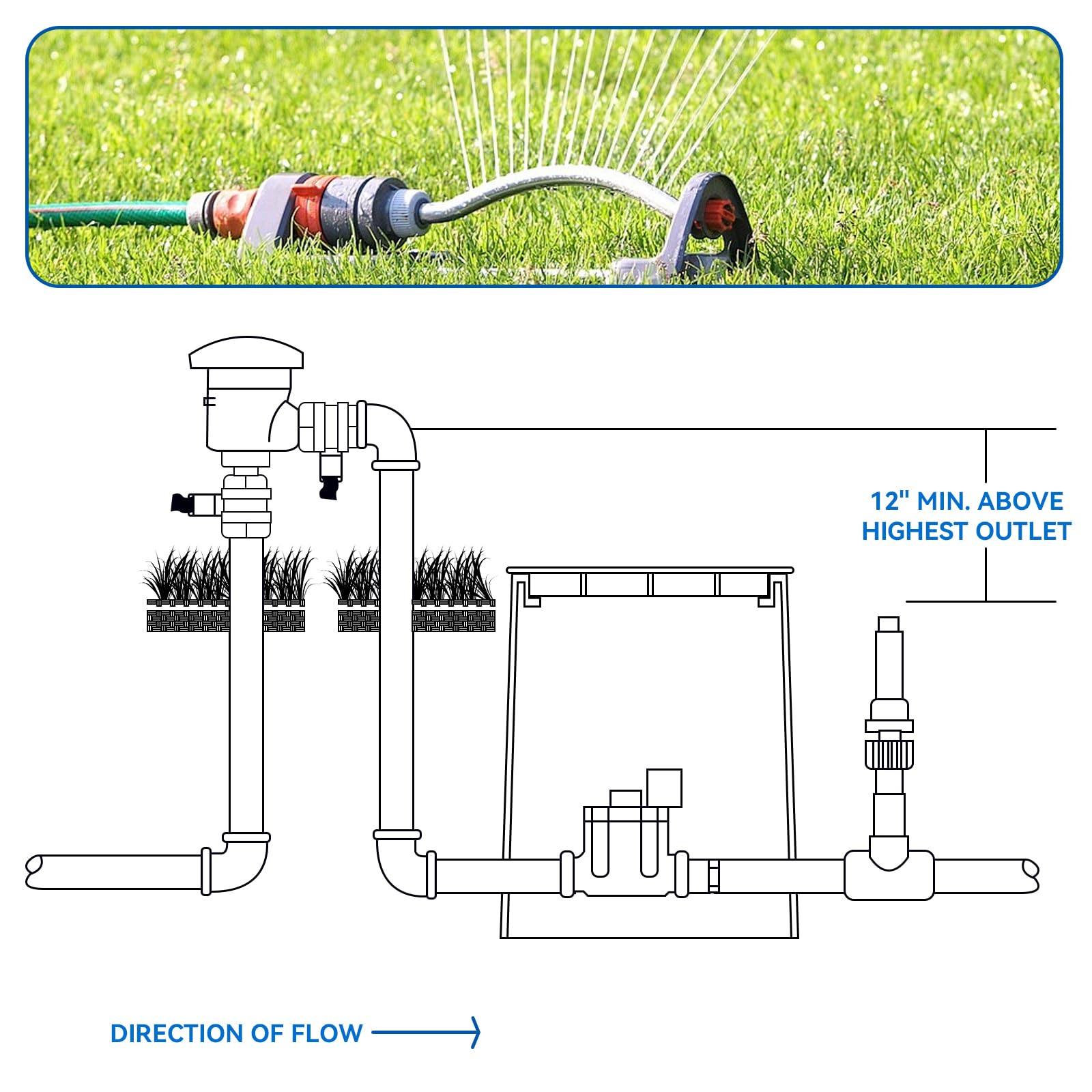 12" MIN. ABOVE HIGHEST OUTLET

DIRECTION OF FLOW