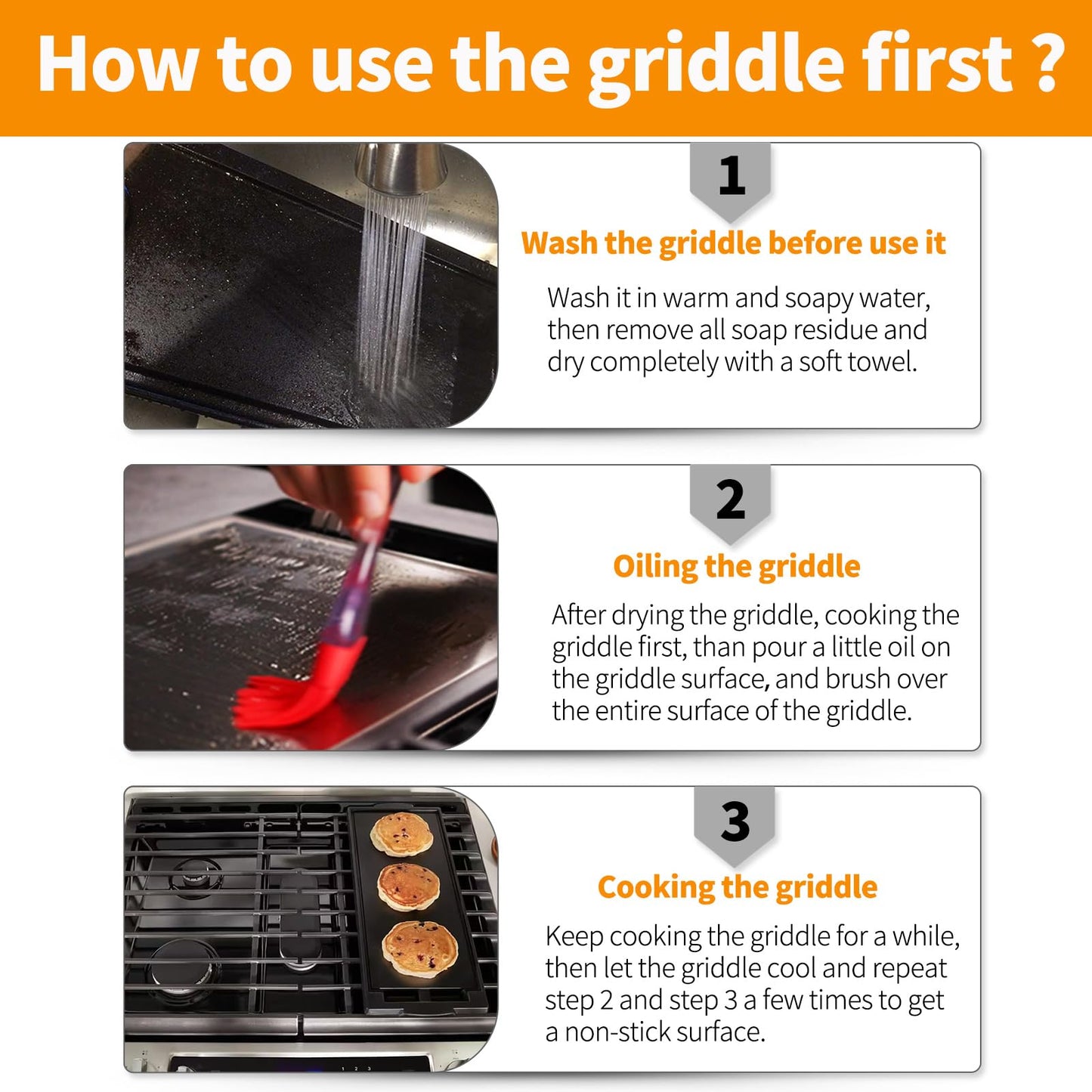 How to use the griddle first ?

1

Wash the griddle before use it

Wash it in warm and soapy water, then remove all soap residue and dry completely with a soft towel.

2

Oiling the griddle

After drying the griddle, cooking the griddle first, than pour a little oil on the griddle surface, and brush over the entire surface of the griddle.

3

Cooking the griddle

Keep cooking the griddle for a while, then let the griddle cool and repeat step 2 and step 3 a few times to get a non-stick surface.