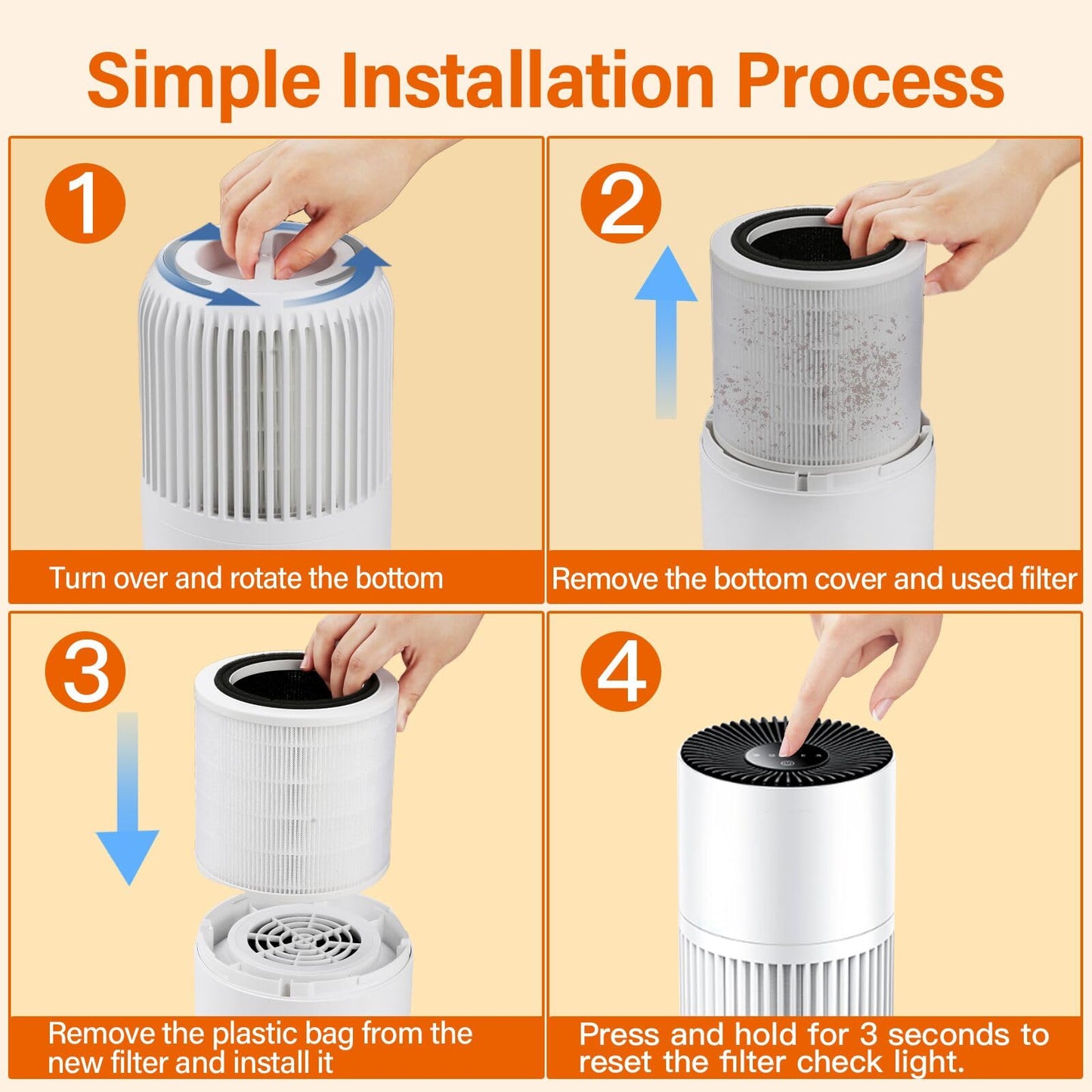 Simple Installation Process

1

Turn over and rotate the bottom

2

Remove the bottom cover and used filter

3

Remove the plastic bag from the new filter and install it

4

Press and hold for 3 seconds to reset the filter check light.