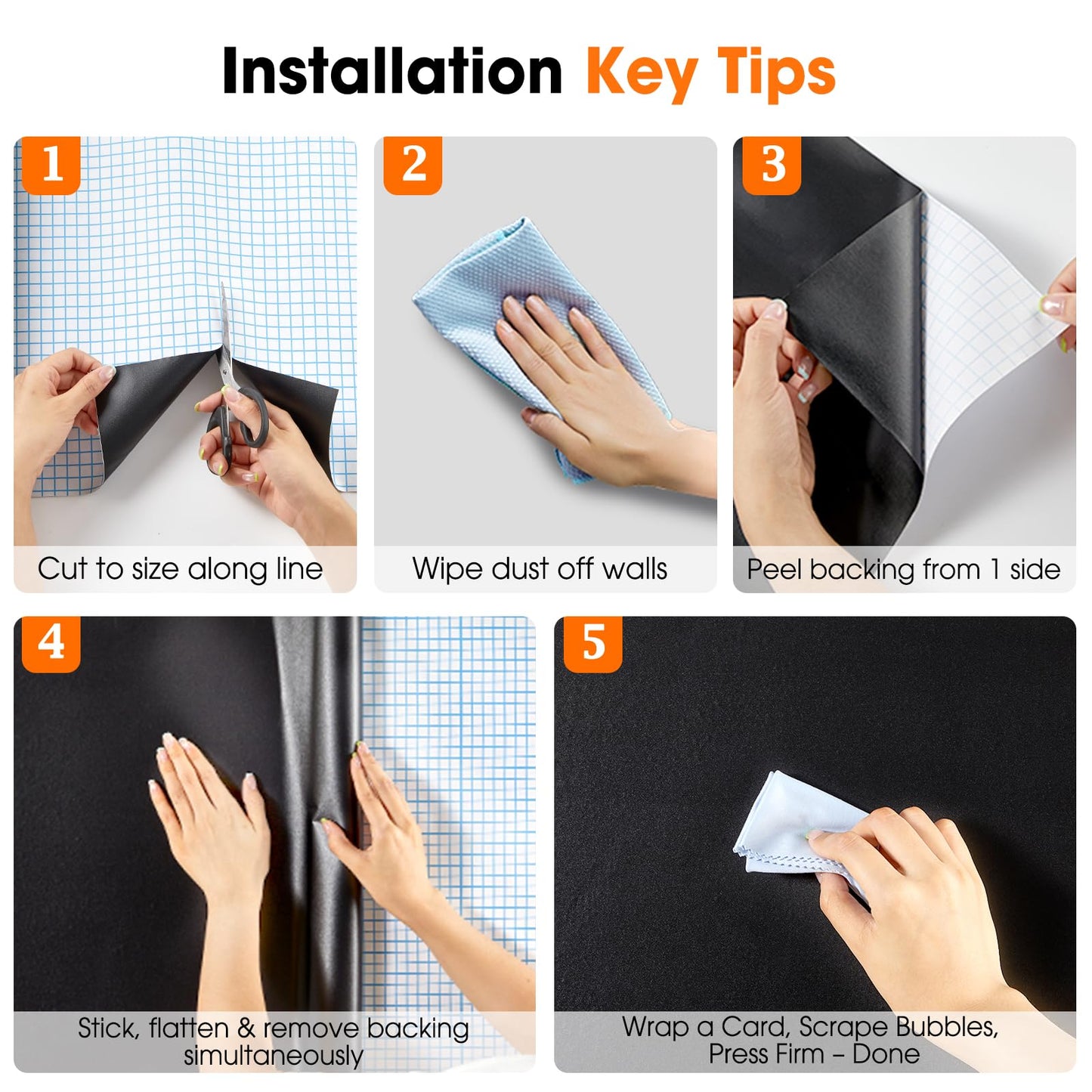 Installation Key Tips

1
Cut to size along line

2
Wipe dust off walls

3
Peel backing from 1 side

4
Stick, flatten & remove backing simultaneously

5
Wrap a Card, Scrape Bubbles, Press Firm – Done