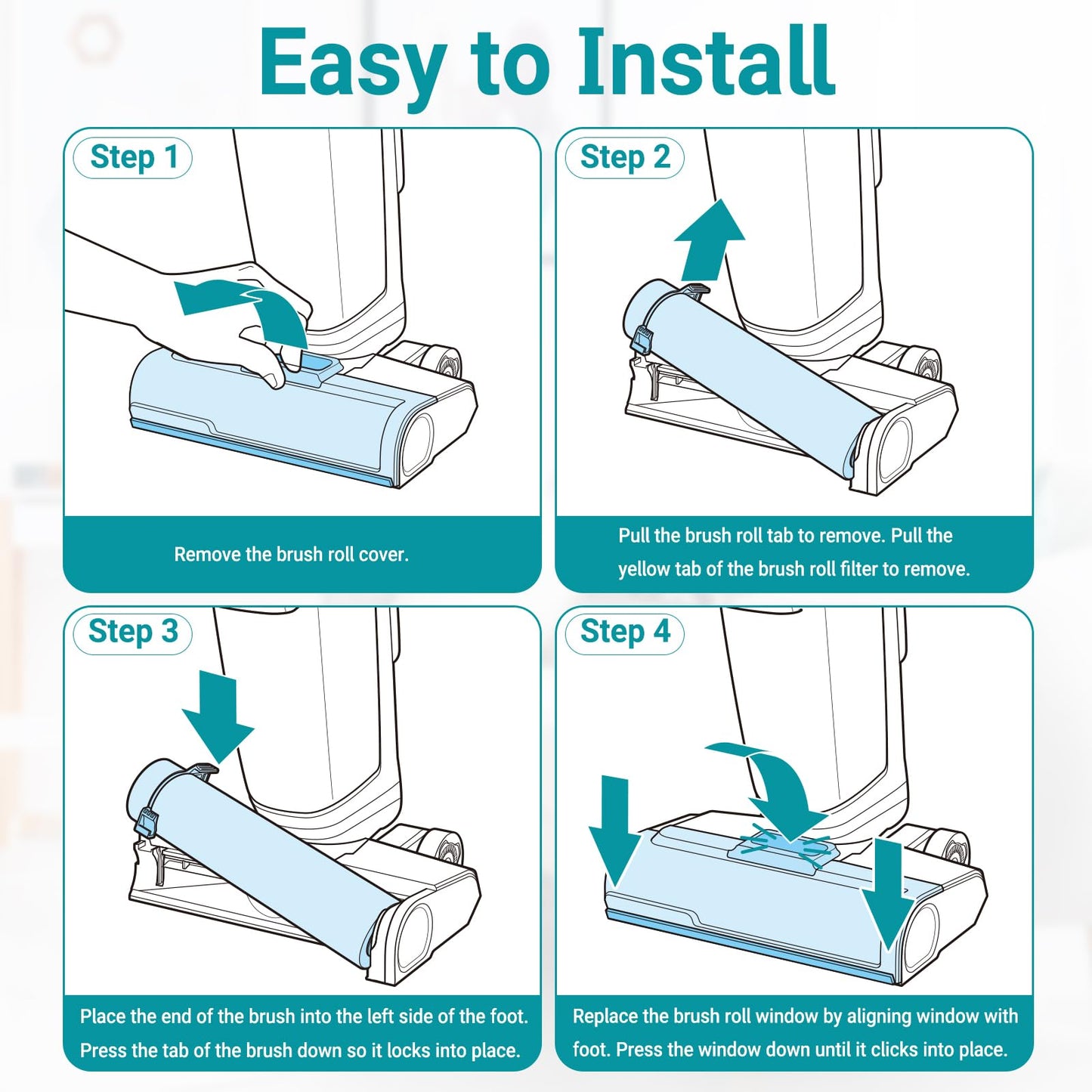 Easy to Install

Step 1

Remove the brush roll cover.

Step 2

Pull the brush roll tab to remove. Pull the yellow tab of the brush roll filter to remove.

Step 3

Place the end of the brush into the left side of the foot. Press the tab of the brush down so it locks into place.

Step 4

Replace the brush roll window by aligning window with foot. Press the window down until it clicks into place.