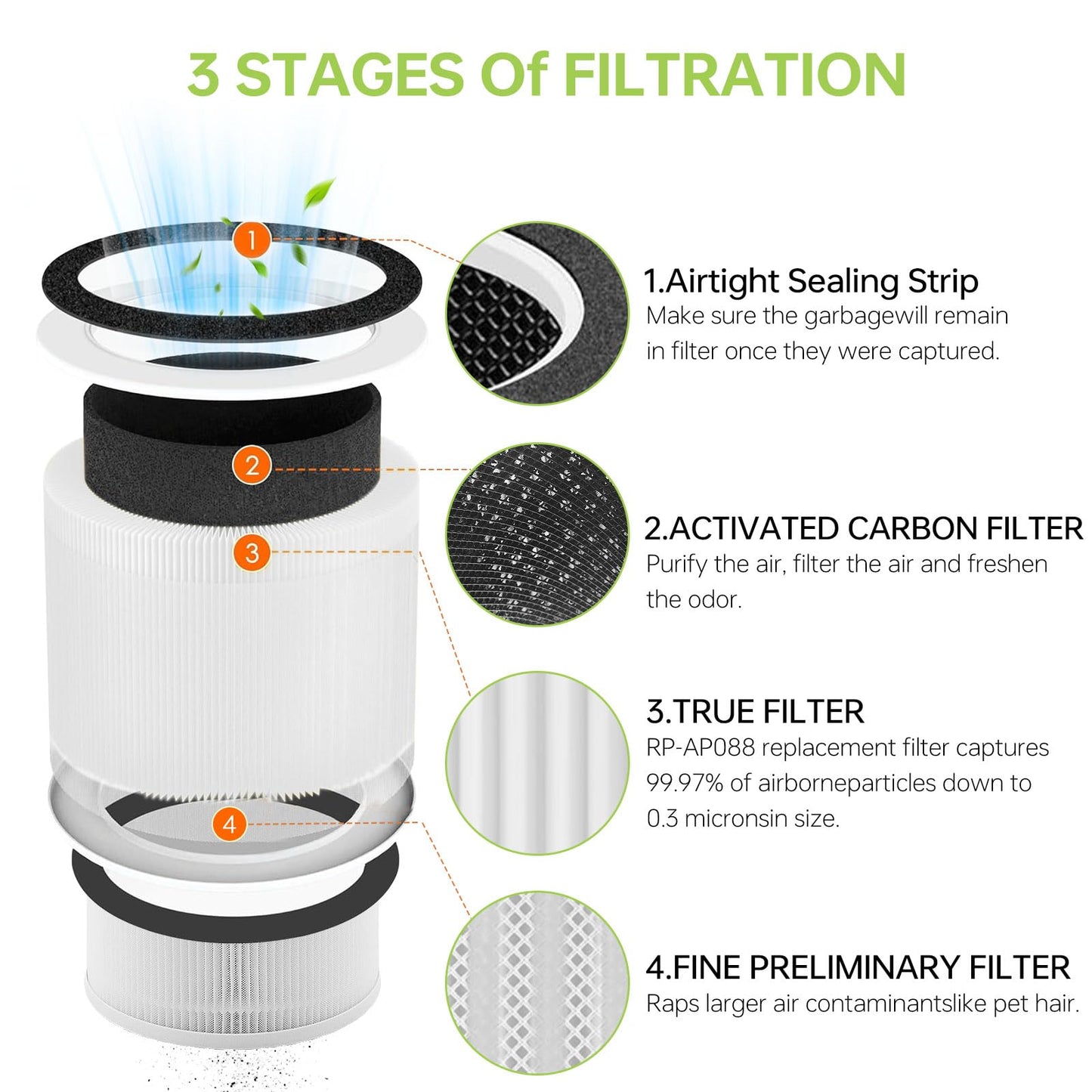 3 STAGES Of FILTRATION

1

2

3

4

1.Airtight Sealing Strip
Make sure the garbagewill remain in filter once they were captured.

2.ACTIVATED CARBON FILTER
Purify the air, filter the air and freshen the odor.

3.TRUE FILTER
RP-AP088 replacement filter captures 99.97% of airborneparticles down to 0.3 micronsin size.

4.FINE PRELIMINARY FILTER
Raps larger air contaminantslike pet hair.