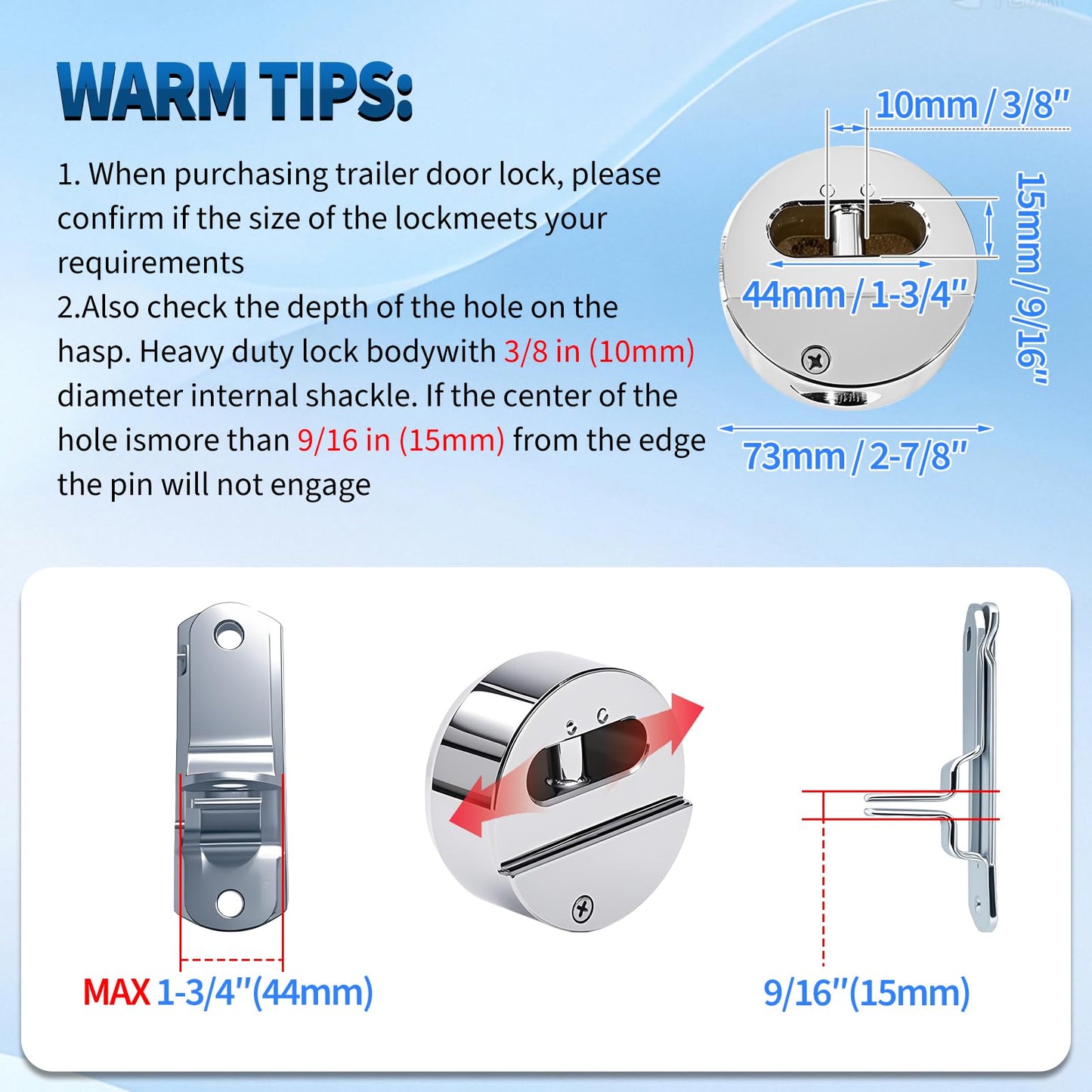 WARM TIPS:

1. When purchasing trailer door lock, please confirm if the size of the lockmeets your requirements
2.Also check the depth of the hole on the hasp. Heavy duty lock bodywith 3/8 in (10mm) diameter internal shackle. If the center of the hole ismore than 9/16 in (15mm) from the edge the pin will not engage

10mm / 3/8''

15mm / 9/16''

44mm / 1-3/4''

73mm / 2-7/8''

MAX 1-3/4''(44mm)

9/16''(15mm)