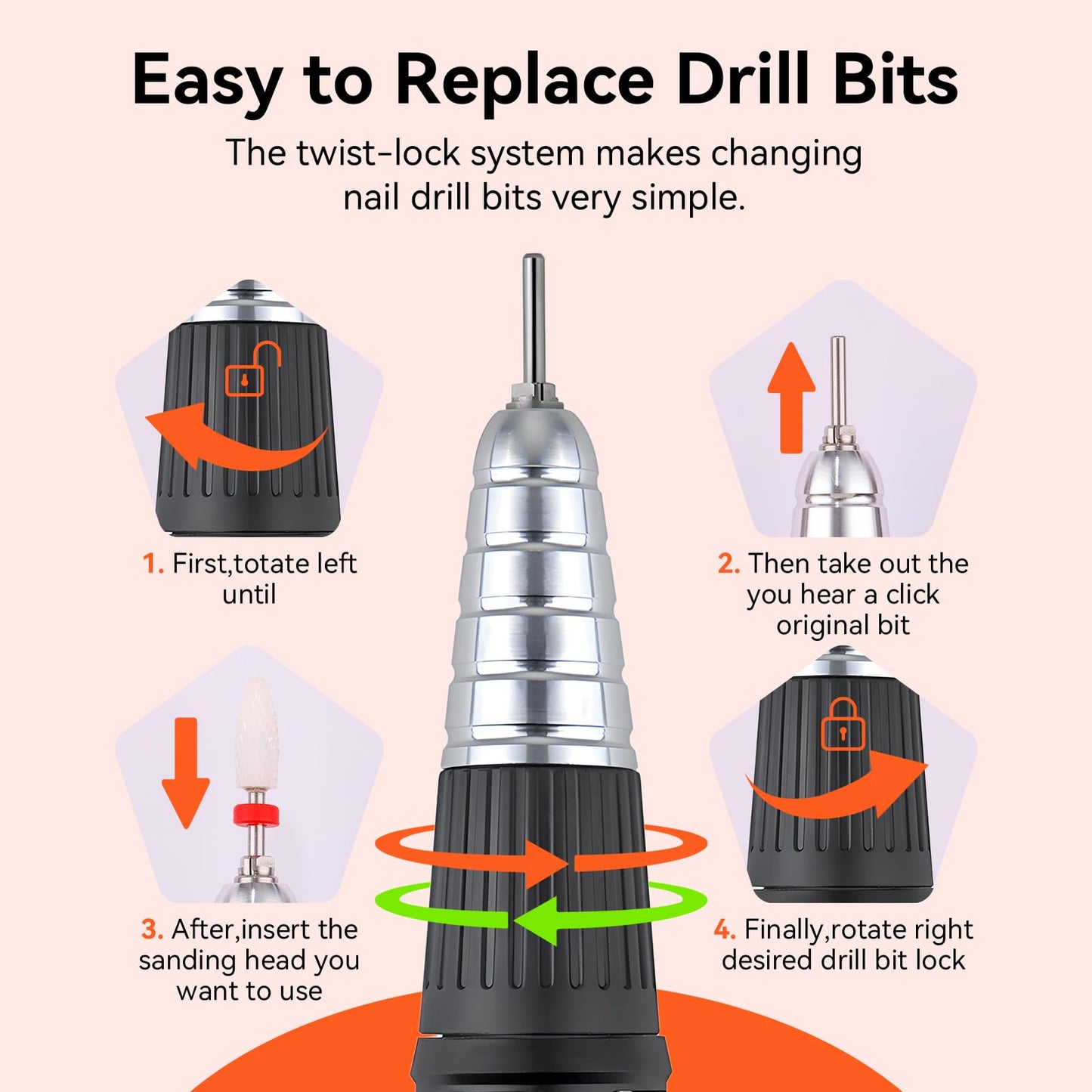 Easy to Replace Drill Bits

The twist-lock system makes changing nail drill bits very simple.

1. First,totate left until

2. Then take out the you hear a click original bit

3. After,insert the sanding head you want to use

4. Finally,rotate right desired drill bit lock