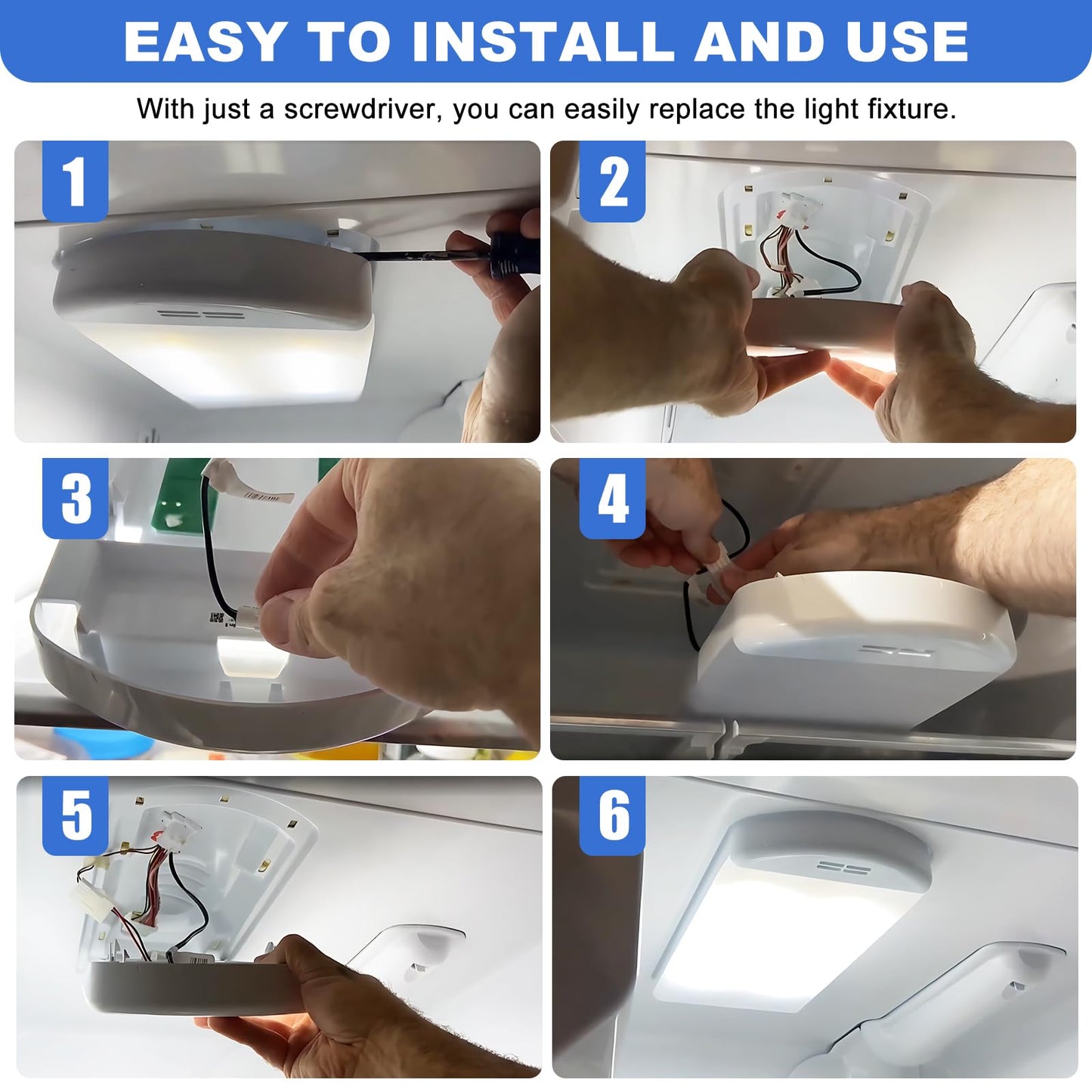 EASY TO INSTALL AND USE

With just a screwdriver, you can easily replace the light fixture.

1

2

3

4

5

6