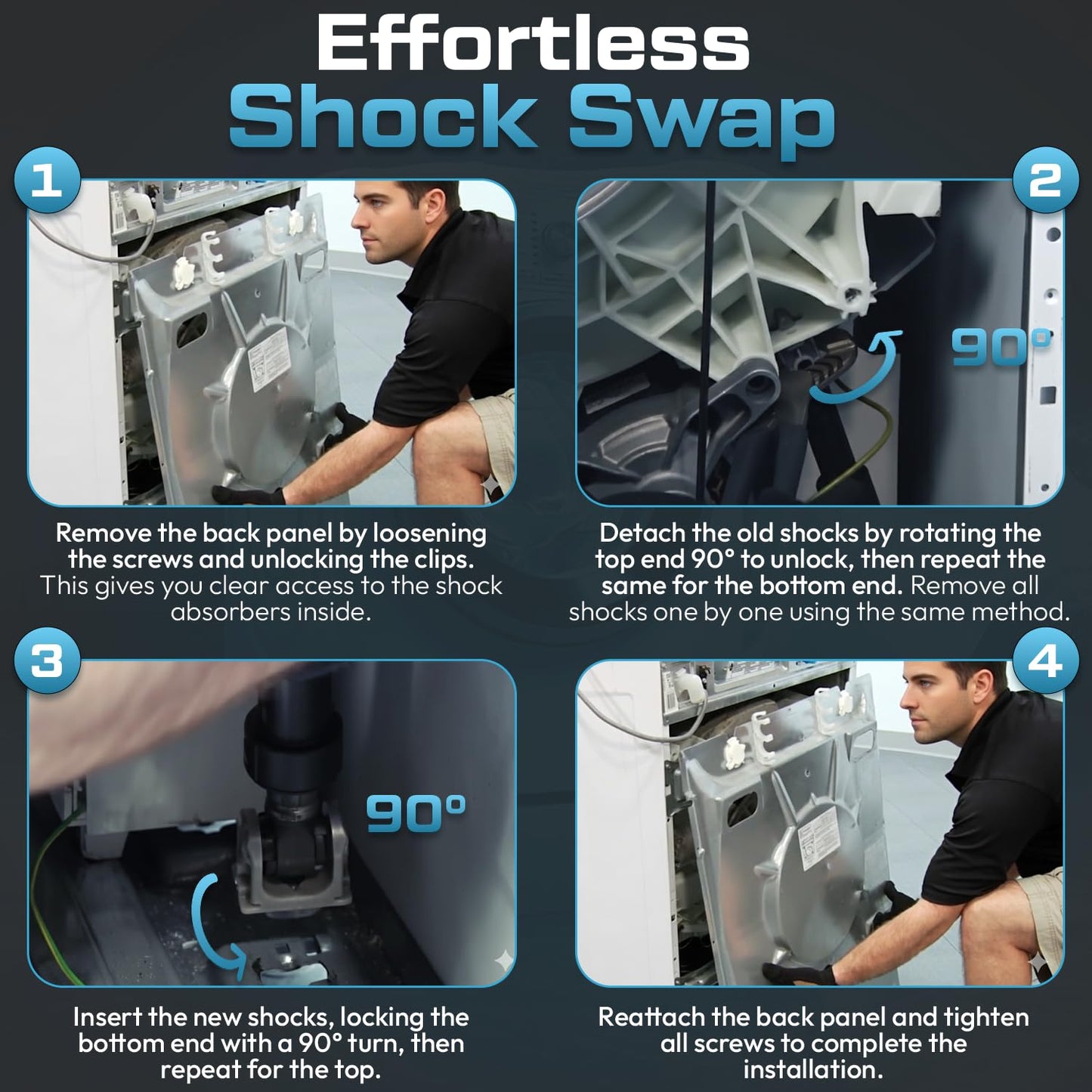 Effortless
Shock Swap

1

Remove the back panel by loosening the screws and unlocking the clips. This gives you clear access to the shock absorbers inside.

2

90°

Detach the old shocks by rotating the top end 90° to unlock, then repeat the same for the bottom end. Remove all shocks one by one using the same method.

3

90°

Insert the new shocks, locking the bottom end with a 90° turn, then repeat for the top.

4

Reattach the back panel and tighten all screws to complete the installation.