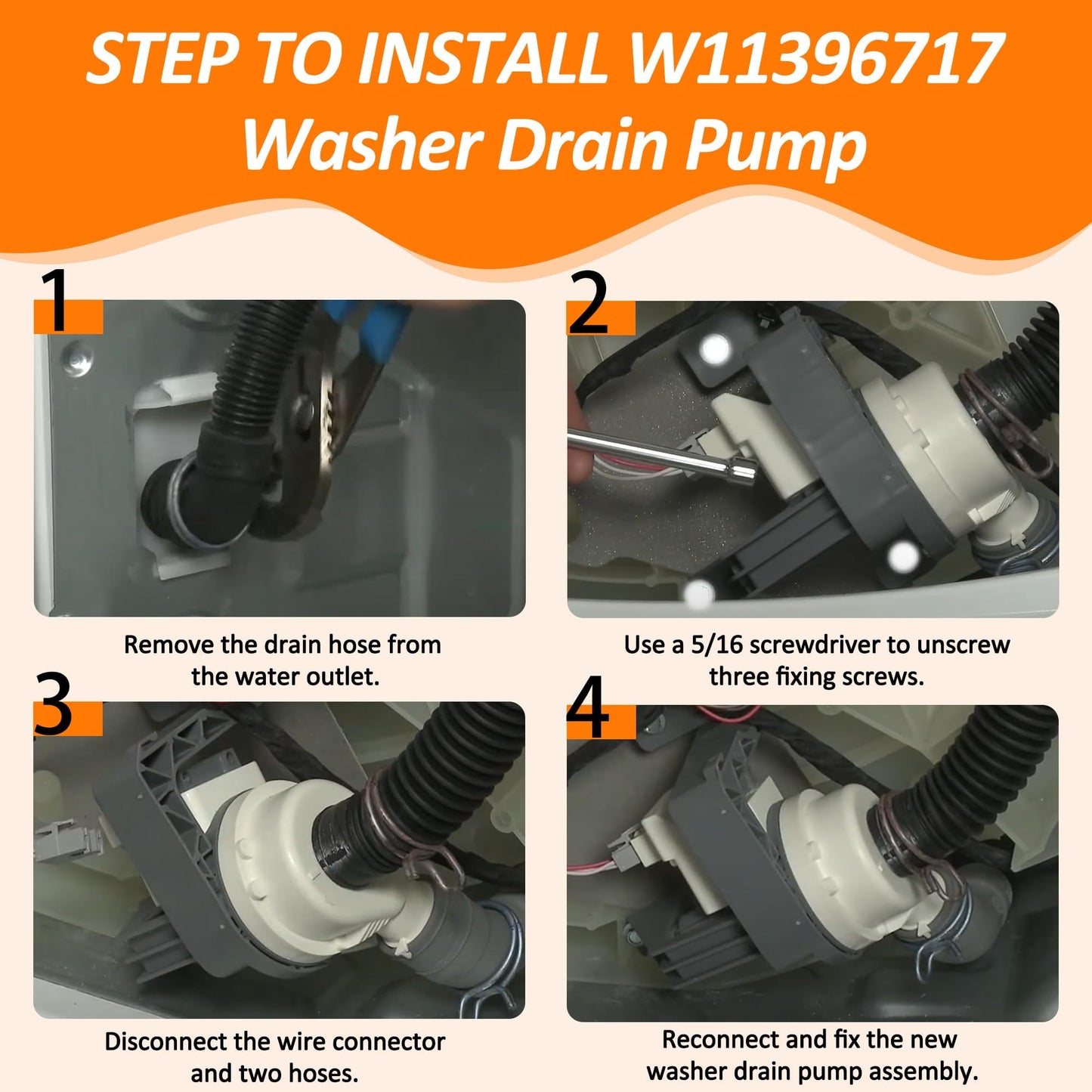 STEP TO INSTALL W11396717
Washer Drain Pump

1

Remove the drain hose from the water outlet.

2

Use a 5/16 screwdriver to unscrew three fixing screws.

3

Disconnect the wire connector and two hoses.

4

Reconnect and fix the new washer drain pump assembly.