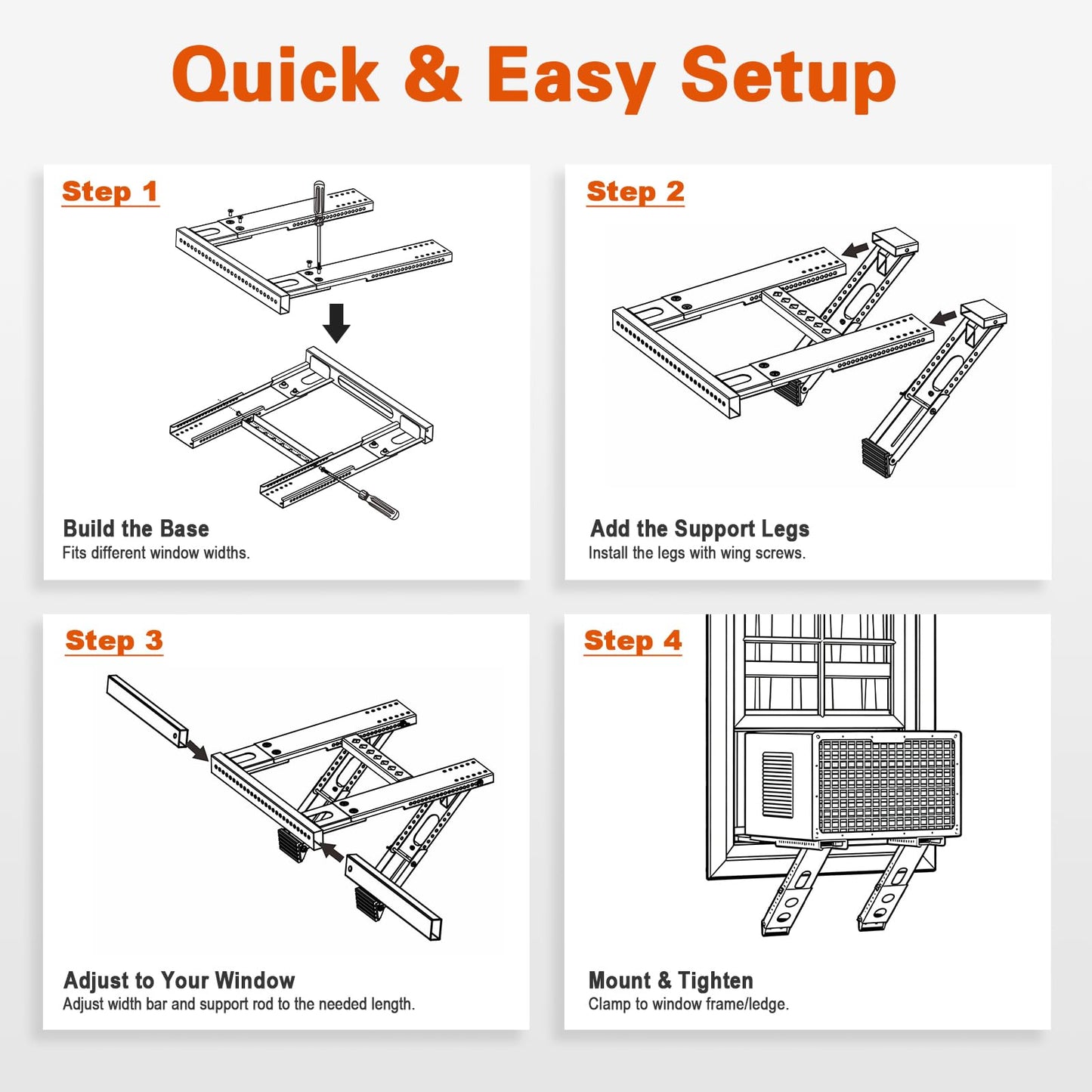 Quick & Easy Setup

Step 1

Build the Base
Fits different window widths.

Step 2

Add the Support Legs
Install the legs with wing screws.

Step 3

Adjust to Your Window
Adjust width bar and support rod to the needed length.

Step 4

Mount & Tighten
Clamp to window frame/ledge.