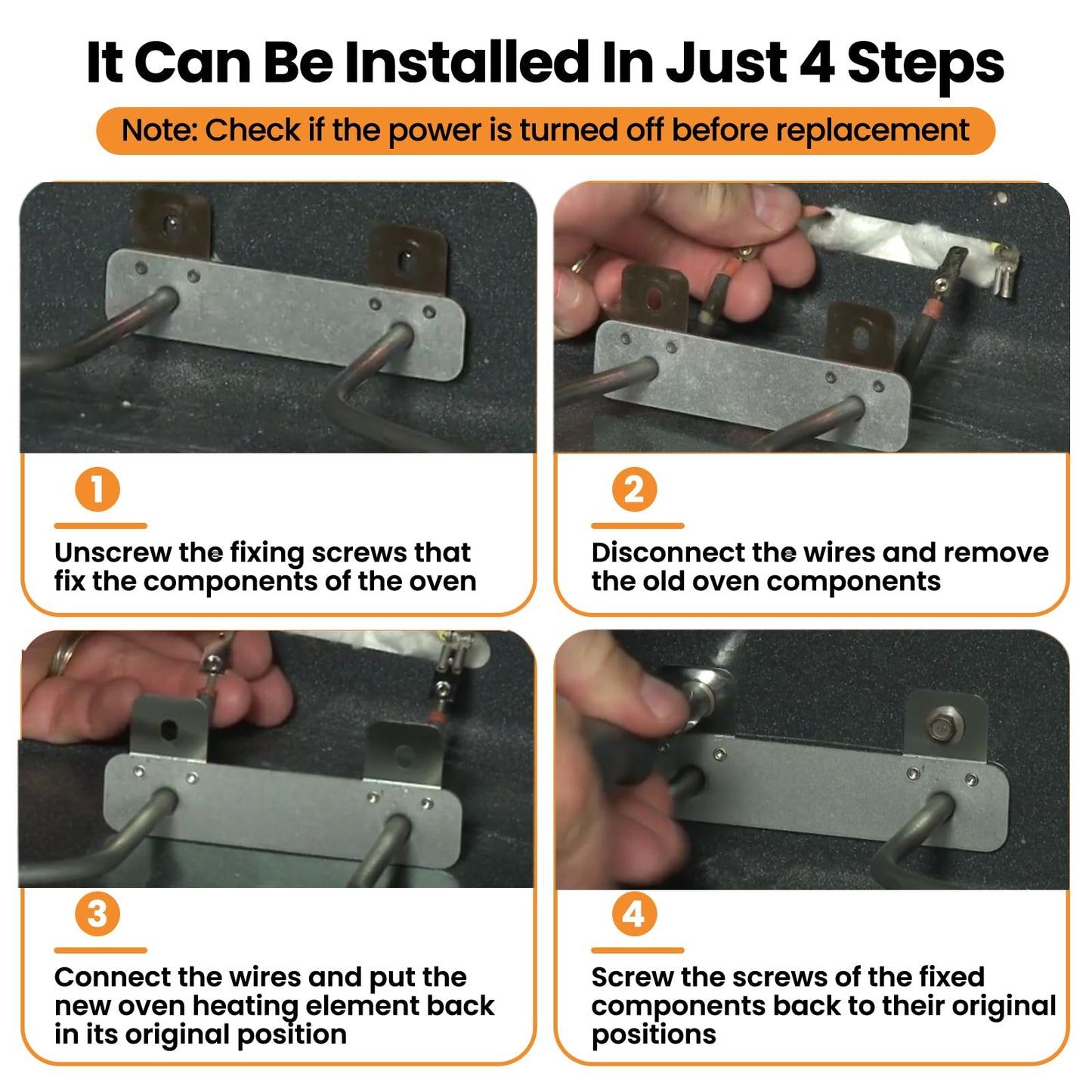 It Can Be Installed In Just 4 Steps

Note: Check if the power is turned off before replacement

1

Unscrew the fixing screws that fix the components of the oven

2

Disconnect the wires and remove the old oven components

3

Connect the wires and put the new oven heating element back in its original position

4

Screw the screws of the fixed components back to their original positions