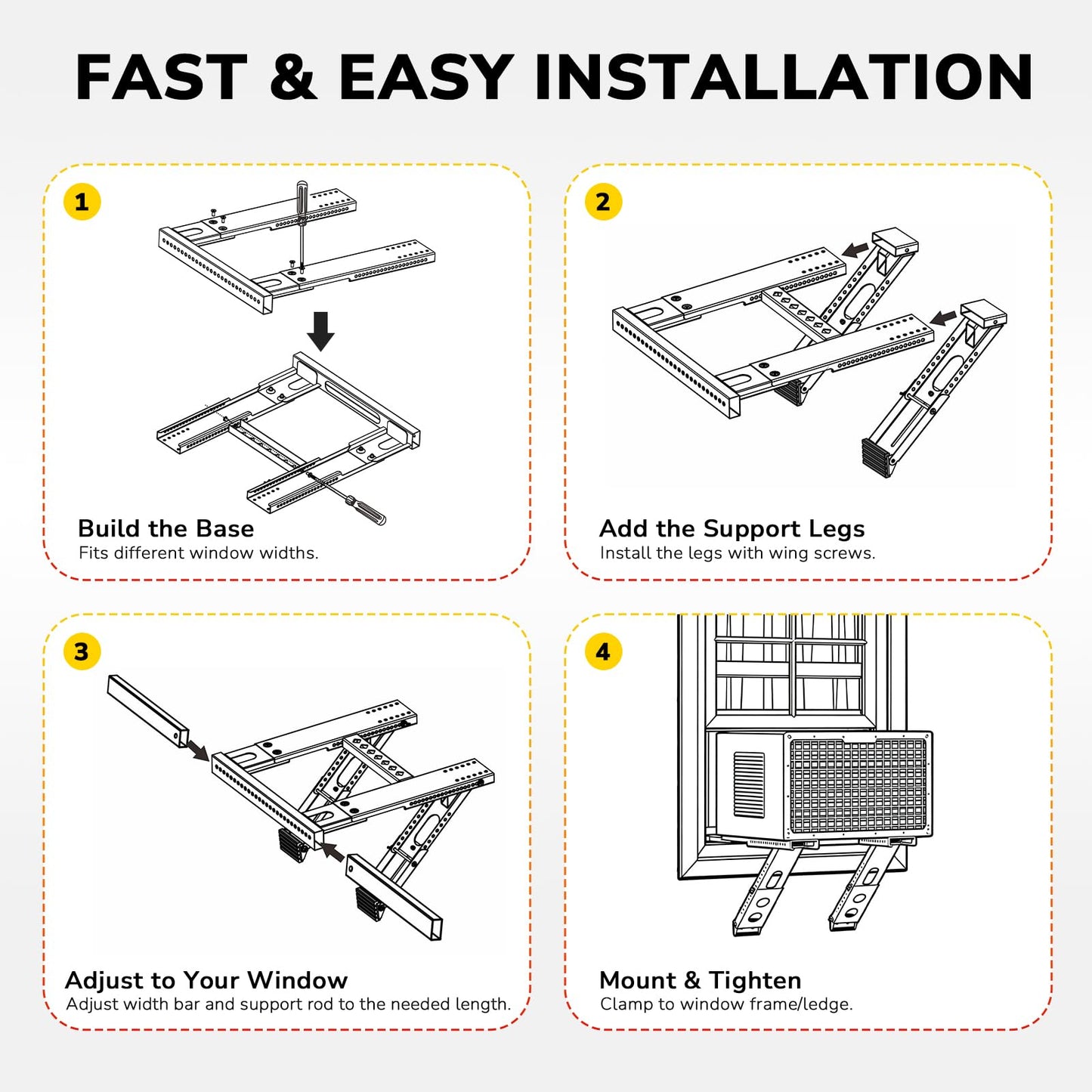 FAST & EASY INSTALLATION

1

Build the Base
Fits different window widths.

2

Add the Support Legs
Install the legs with wing screws.

3

Adjust to Your Window
Adjust width bar and support rod to the needed length.

4

Mount & Tighten
Clamp to window frame/ledge.