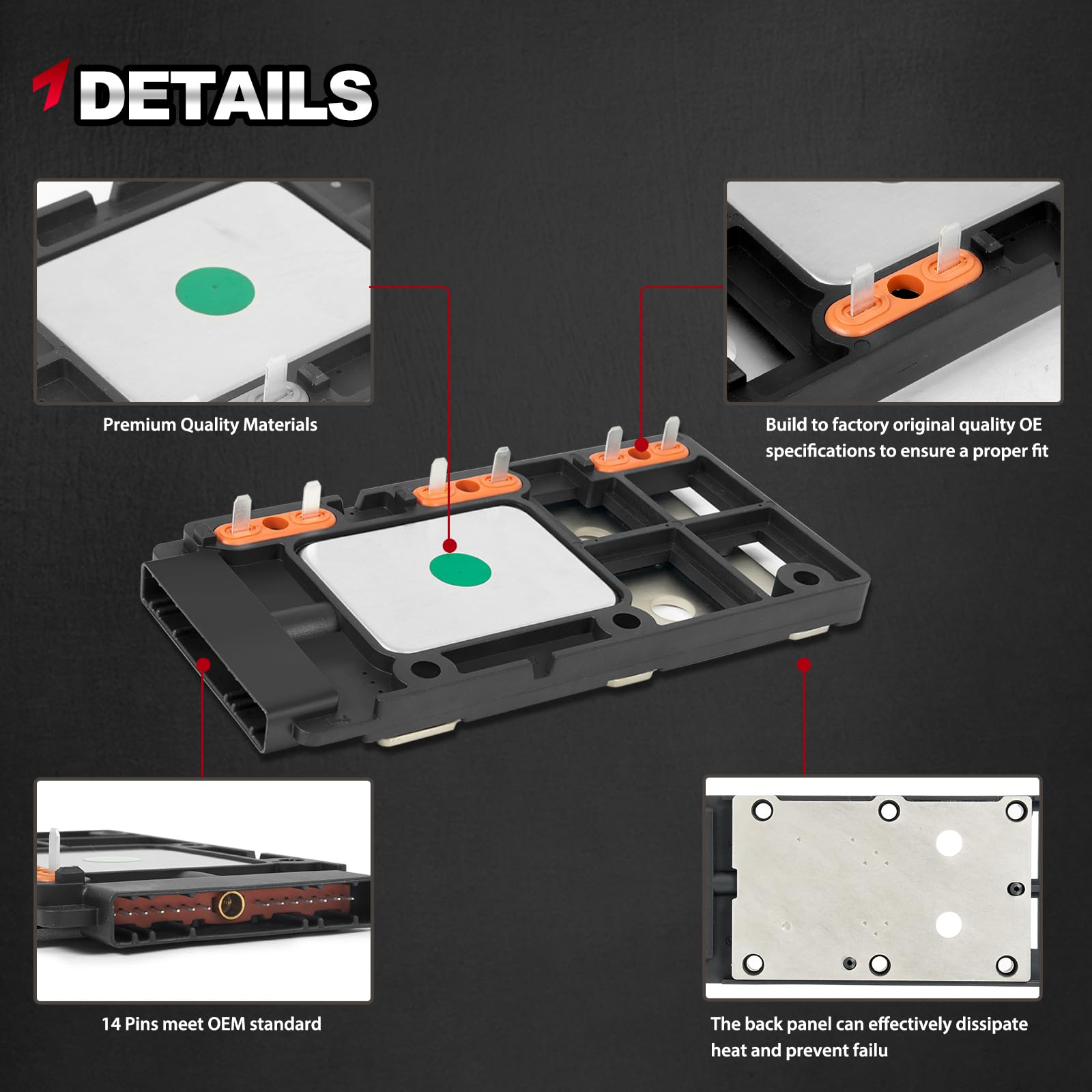 DETAILS

Premium Quality Materials

Build to factory original quality OE specifications to ensure a proper fit

14 Pins meet OEM standard

The back panel can effectively dissipate heat and prevent failu