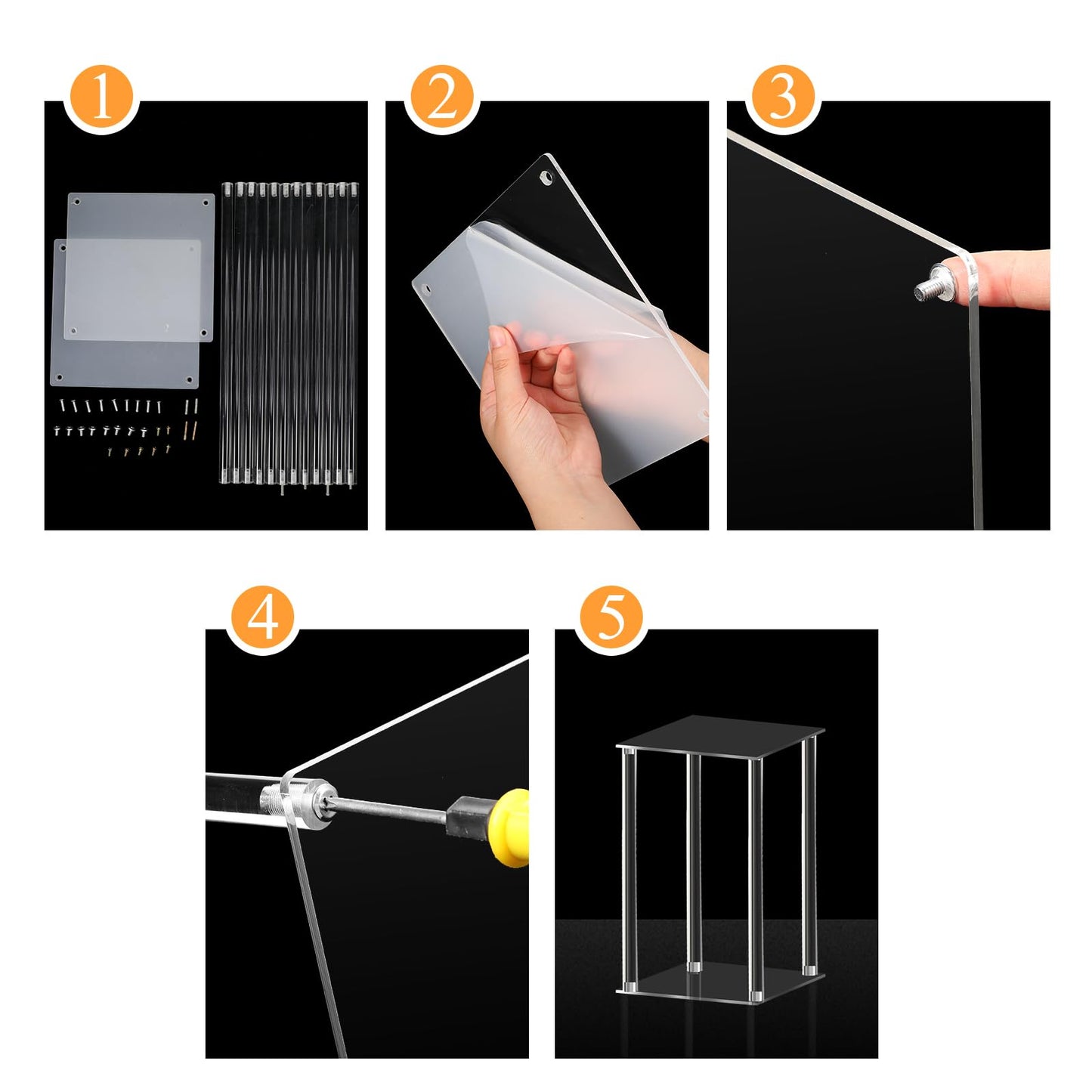 1

2

3

4

5