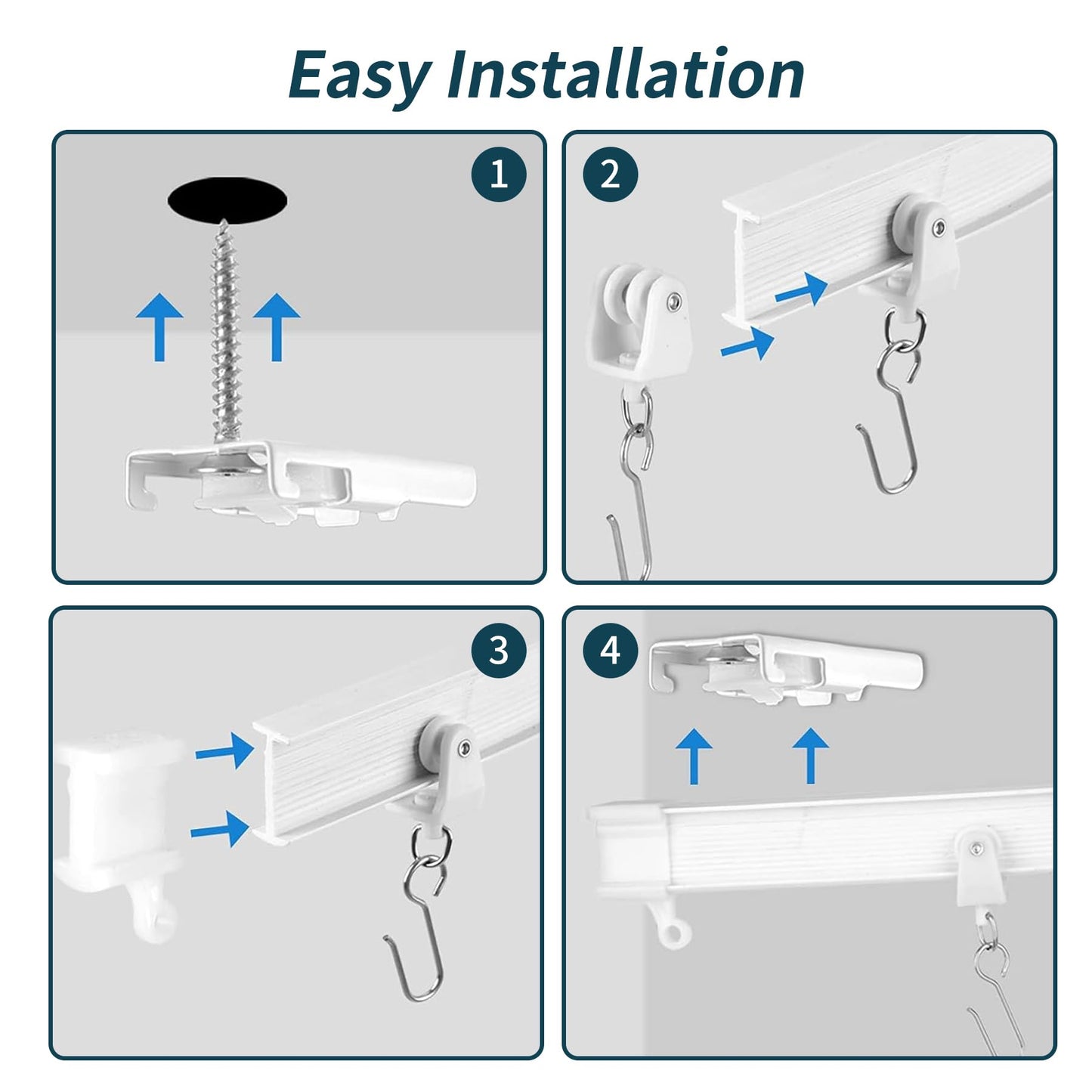 Easy Installation

1

2

3

4