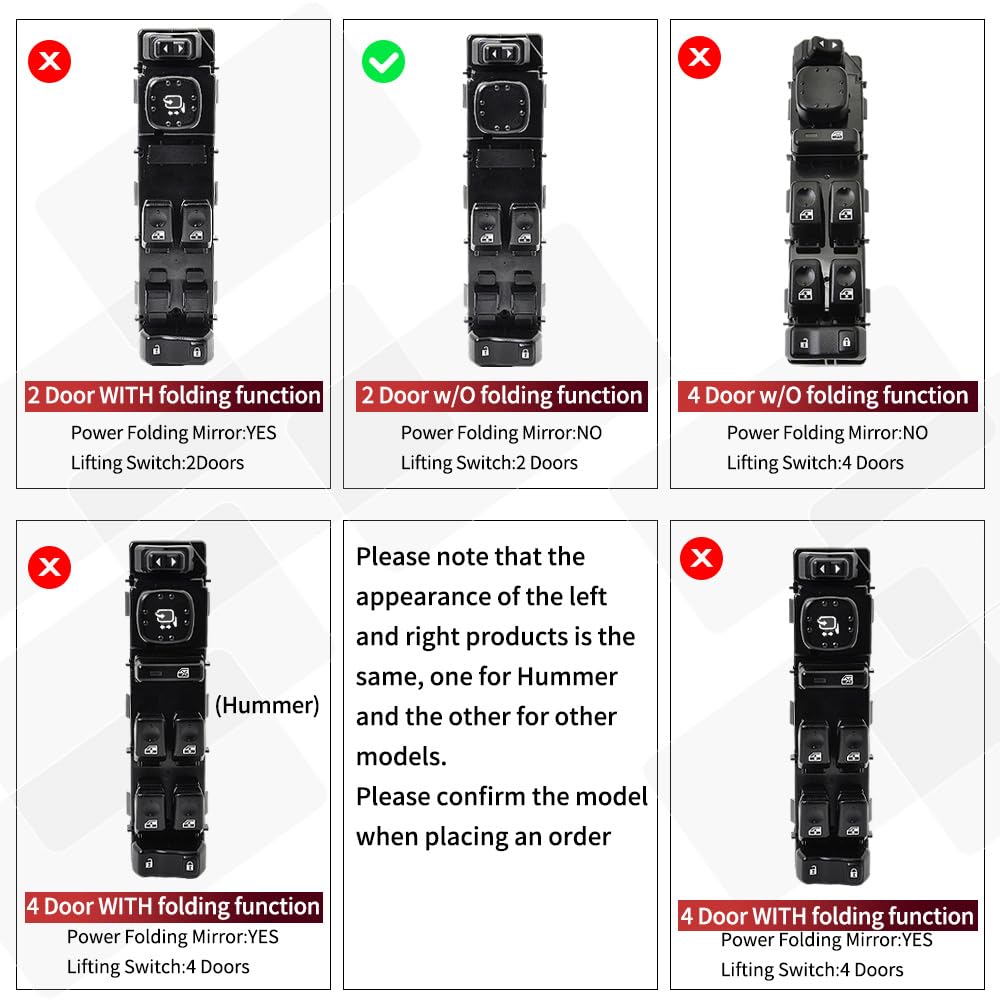 2 Door WITH folding function
Power Folding Mirror:YES
Lifting Switch:2Doors

2 Door w/O folding function
Power Folding Mirror:NO
Lifting Switch:2 Doors

4 Door w/O folding function
Power Folding Mirror:NO
Lifting Switch:4 Doors

(Hummer)

4 Door WITH folding function
Power Folding Mirror:YES
Lifting Switch:4 Doors

Please note that the appearance of the left and right products is the same, one for Hummer and the other for other models.
Please confirm the model when placing an order

4 Door WITH folding function
Power Folding Mirror:YES
Lifting Switch:4 Doors