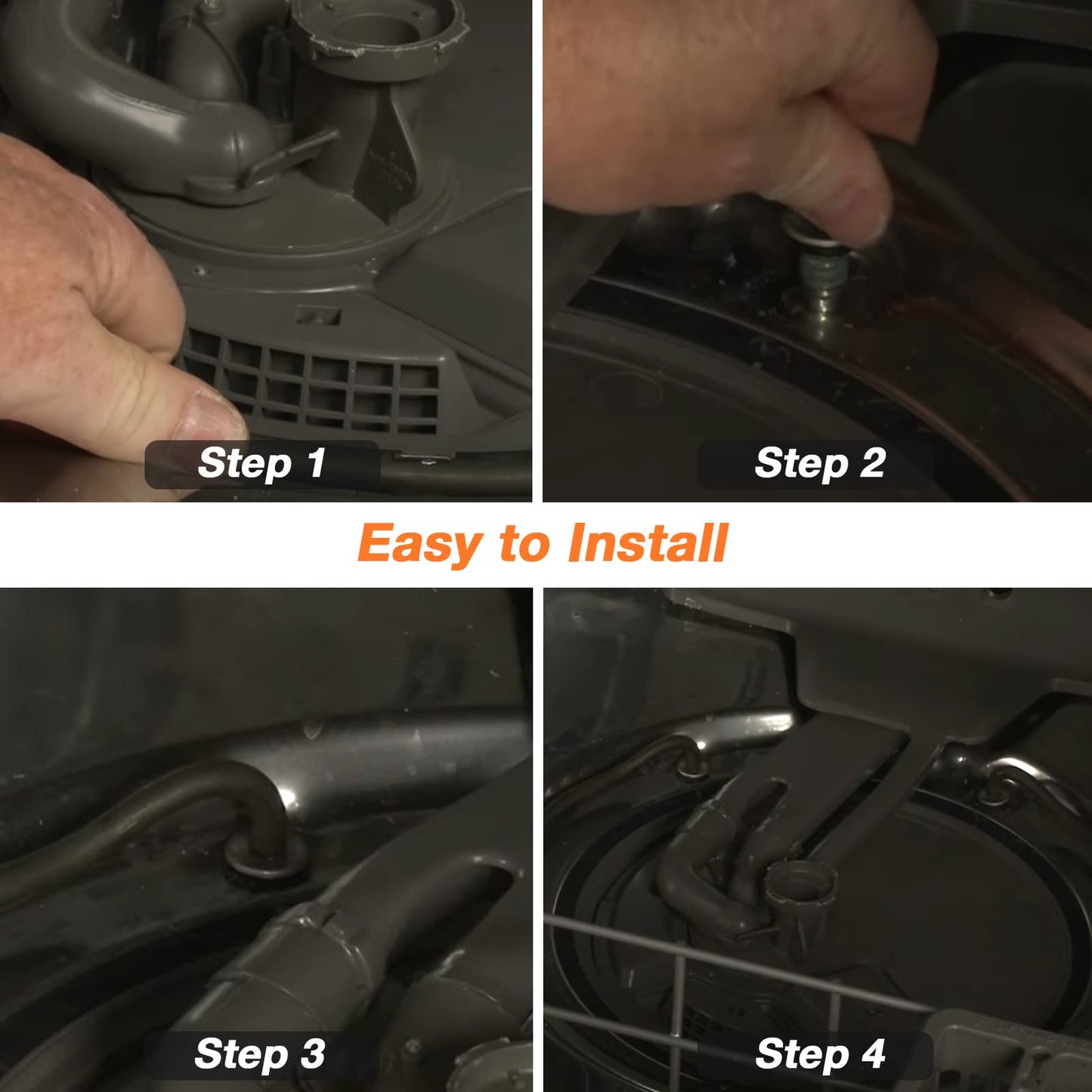 Step 1

Step 2

Easy to Install

Step 3

Step 4